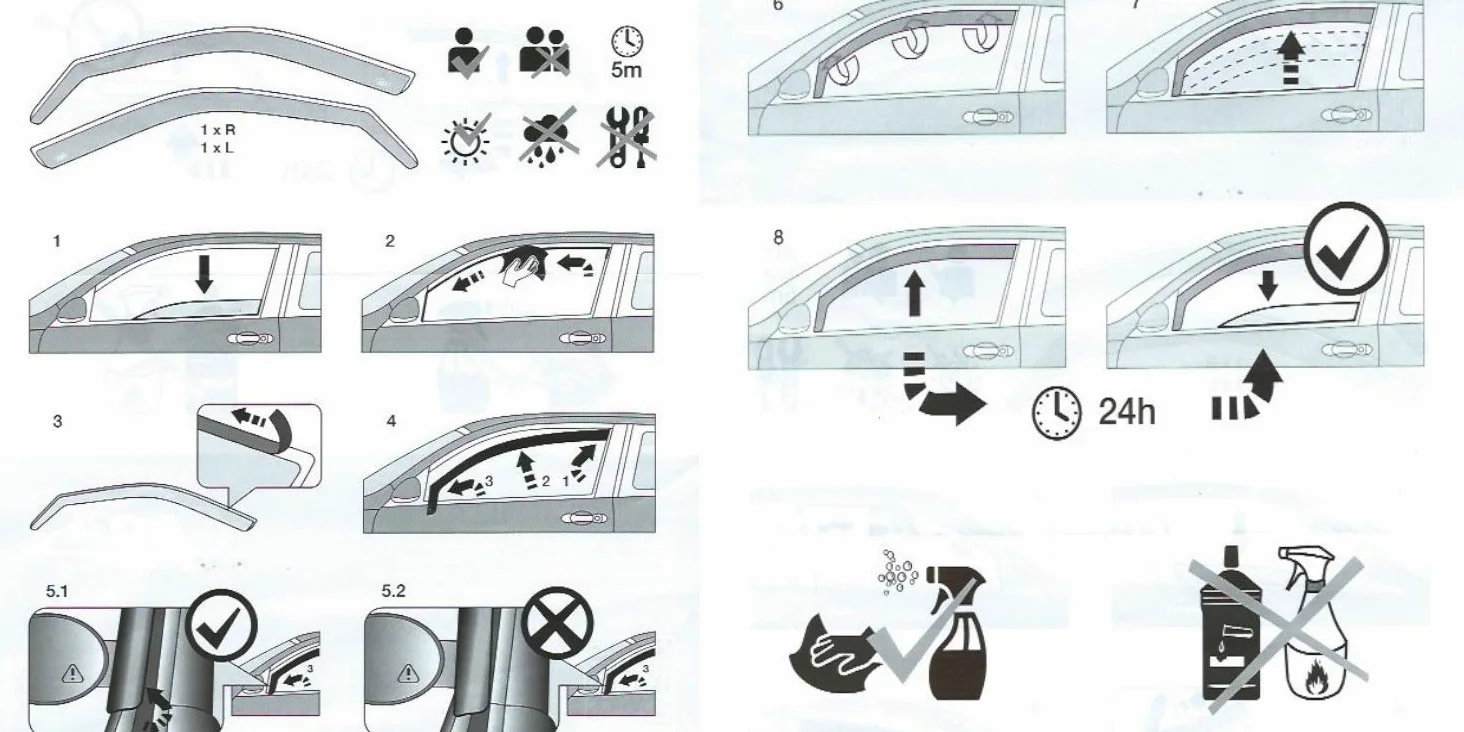 1 x R
1 x L

5m

1

2

3

4

3 2 1

5.1

3

5.2

3

6

7

8

24h