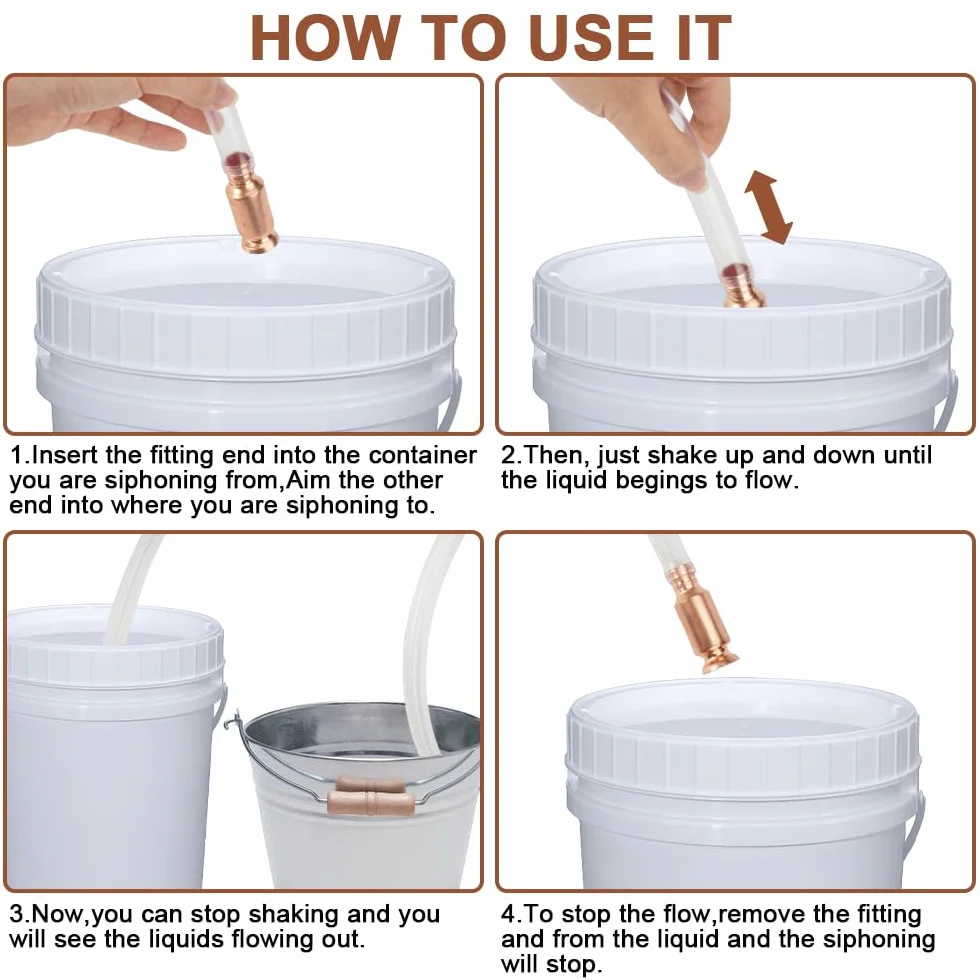 HOW TO USE IT

1.Insert the fitting end into the container you are siphoning from,Aim the other end into where you are siphoning to.

2.Then, just shake up and down until the liquid begings to flow.

3.Now,you can stop shaking and you will see the liquids flowing out.

4.To stop the flow,remove the fitting and from the liquid and the siphoning will stop.