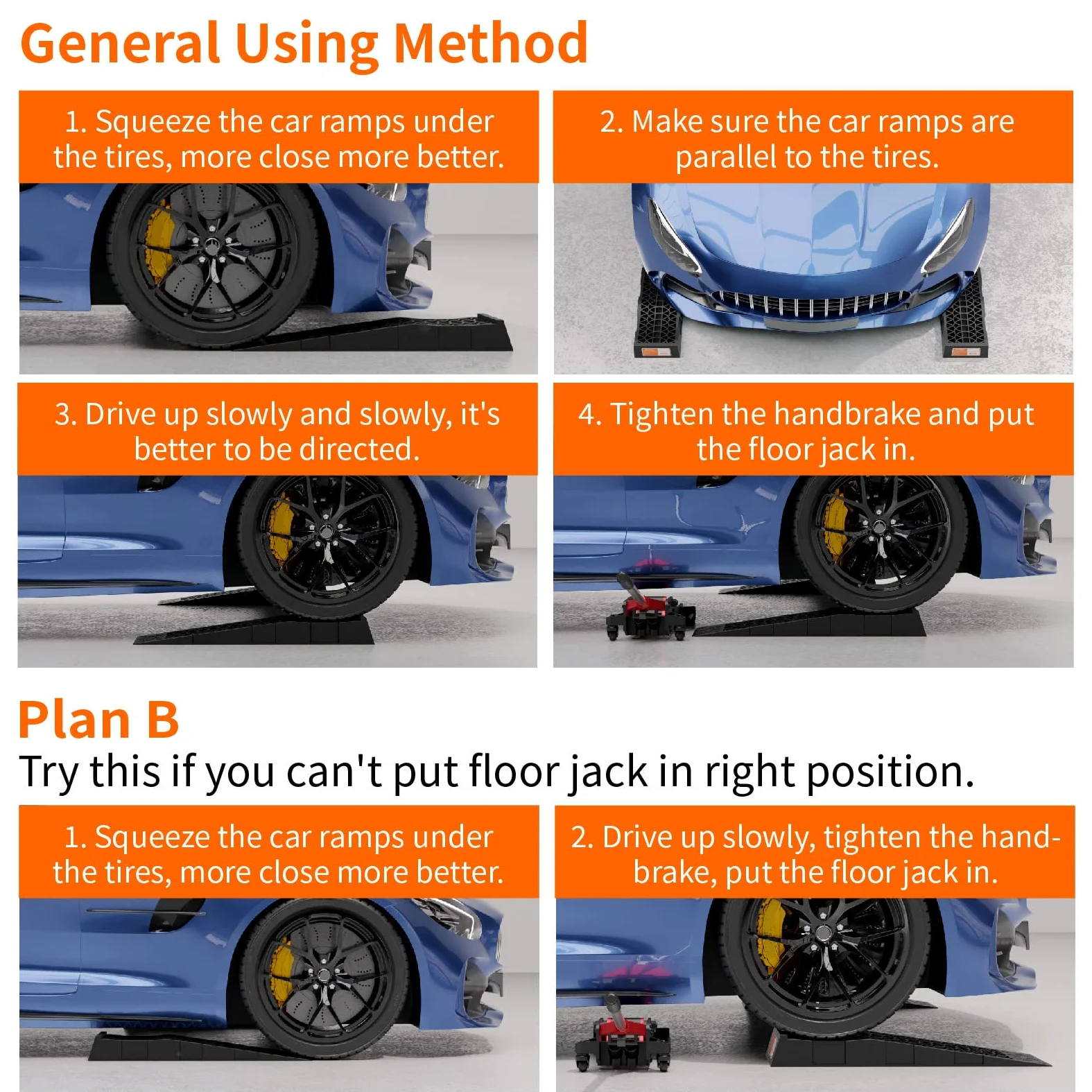 General Using Method

1. Squeeze the car ramps under the tires, more close more better.

2. Make sure the car ramps are parallel to the tires.

3. Drive up slowly and slowly, it's better to be directed.

4. Tighten the handbrake and put the floor jack in.

Plan B

Try this if you can't put floor jack in right position.

1. Squeeze the car ramps under the tires, more close more better.

2. Drive up slowly, tighten the handbrake, put the floor jack in.