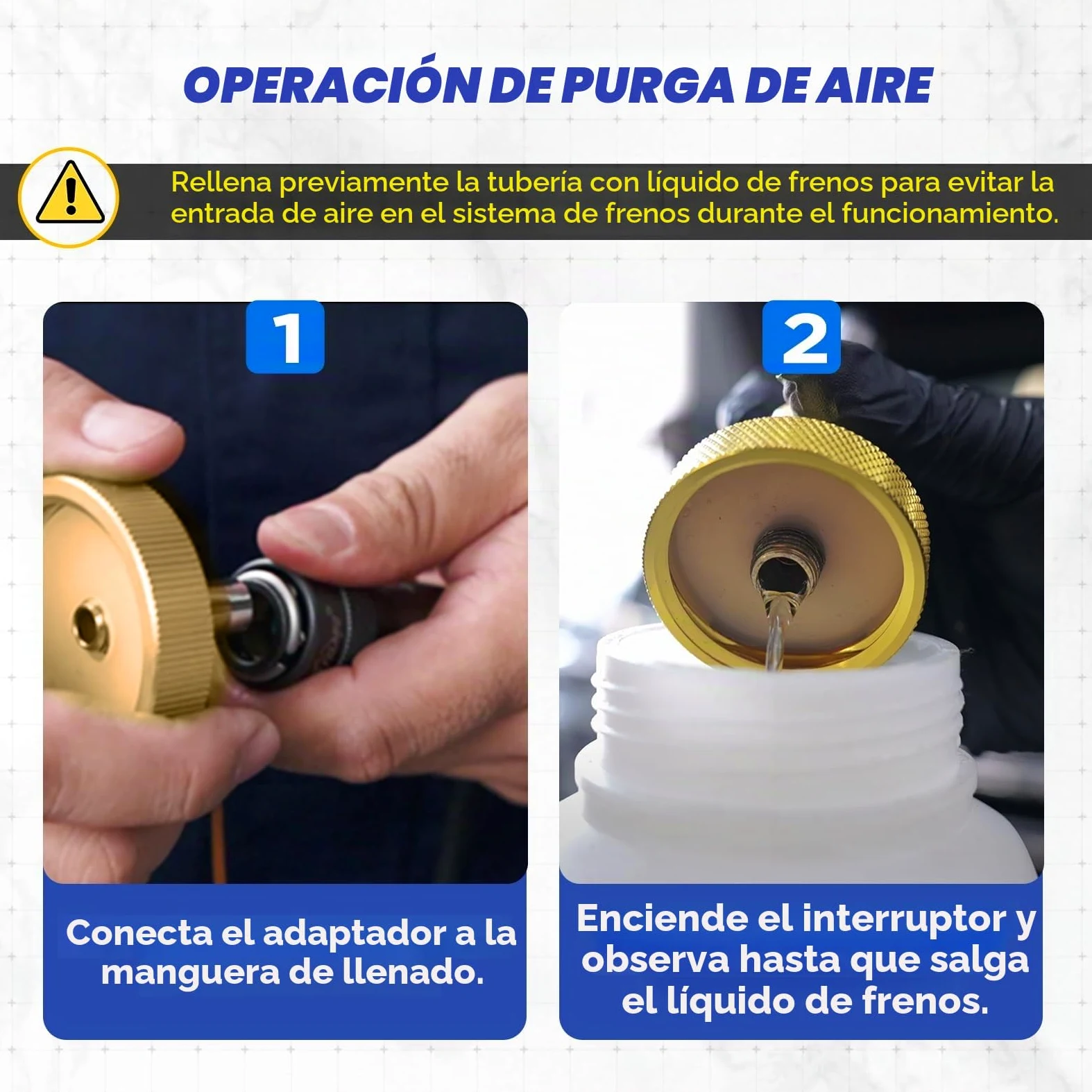 OPERACIÓN DE PURGA DE AIRE

Rellena previamente la tubería con líquido de frenos para evitar la entrada de aire en el sistema de frenos durante el funcionamiento.

1

Conecta el adaptador a la manguera de llenado.

2

Enciende el interruptor y observa hasta que salga el líquido de frenos.