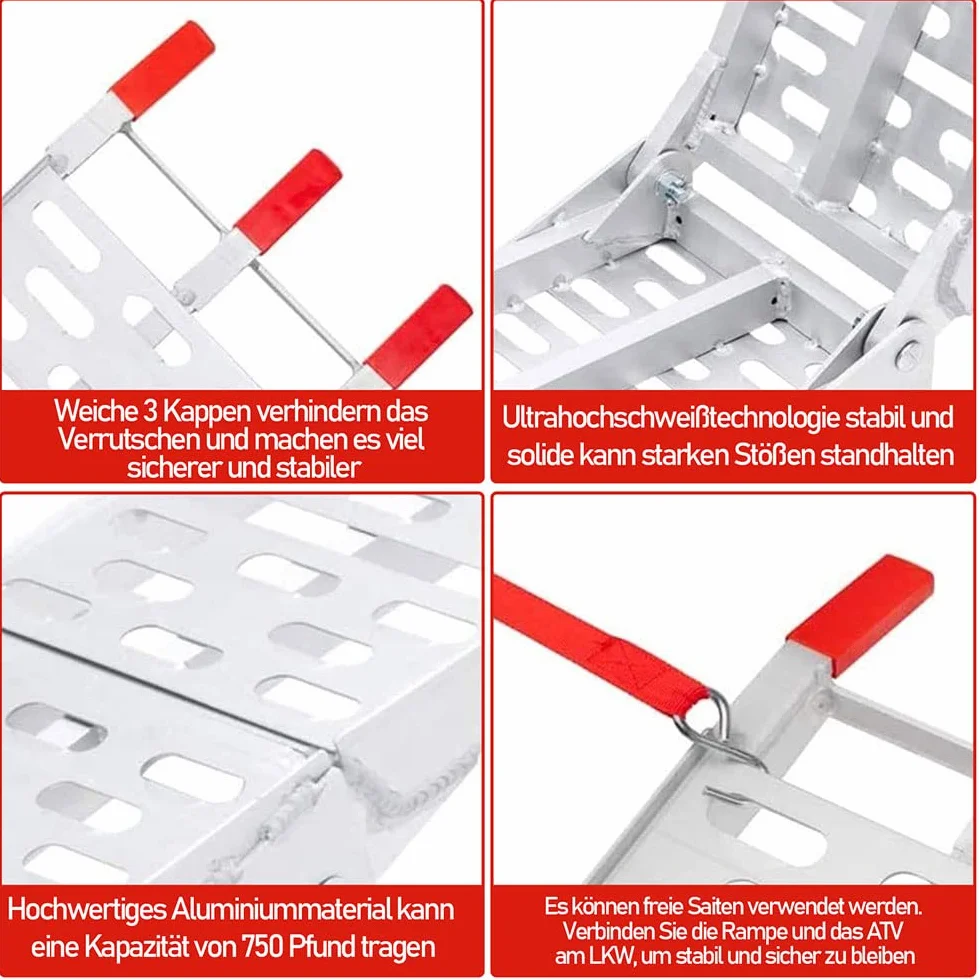 Weiche 3 Kappen verhindern das Verrutschen und machen es viel sicherer und stabiler

Ultrahochschweißtechnologie stabil und solide kann starken Stößen standhalten

Hochwertiges Aluminiummaterial kann eine Kapazität von 750 Pfund tragen

Es können freie Saiten verwendet werden. Verbinden Sie die Rampe und das ATV am LKW, um stabil und sicher zu bleiben