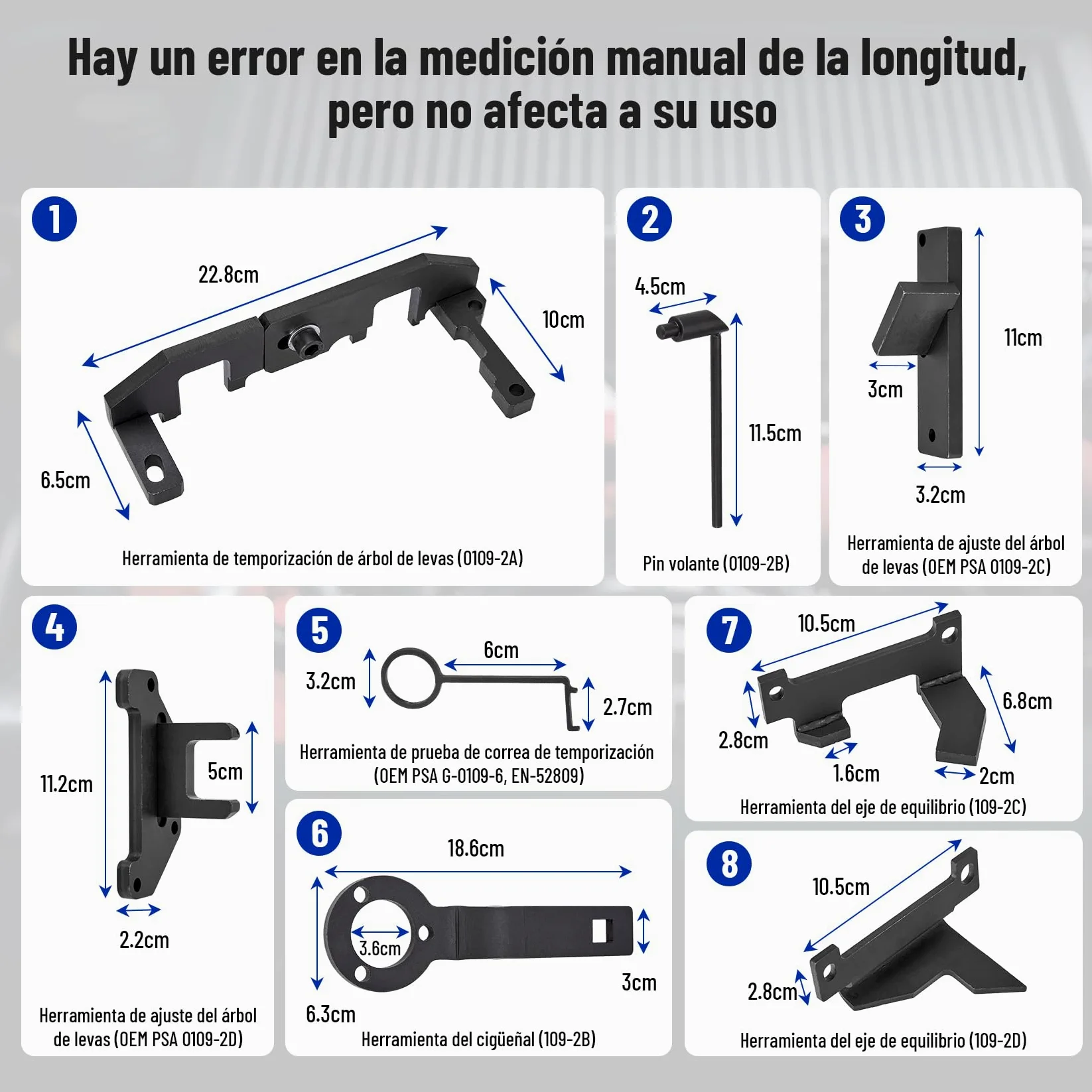 Hay un error en la medición manual de la longitud, pero no afecta a su uso

1
22.8cm
10cm
6.5cm
Herramienta de temporización de árbol de levas (0109-2A)

2
4.5cm
11.5cm
Pin volante (0109-2B)

3
11cm
3cm
3.2cm
Herramienta de ajuste del árbol de levas (OEM PSA 0109-2C)

4
11.2cm
5cm
2.2cm
Herramienta de ajuste del árbol de levas (OEM PSA 0109-2D)

5
3.2cm
6cm
2.7cm
Herramienta de prueba de correa de temporización (OEM PSA G-0109-6, EN-52809)

6
18.6cm
3.6cm
3cm
6.3cm
Herramienta del cigüeñal (109-2B)

7
10.5cm
6.8cm
2.8cm
1.6cm
2cm
Herramienta del eje de equilibrio (109-2C)

8
10.5cm
2.8cm
Herramienta del eje de equilibrio (109-2D)