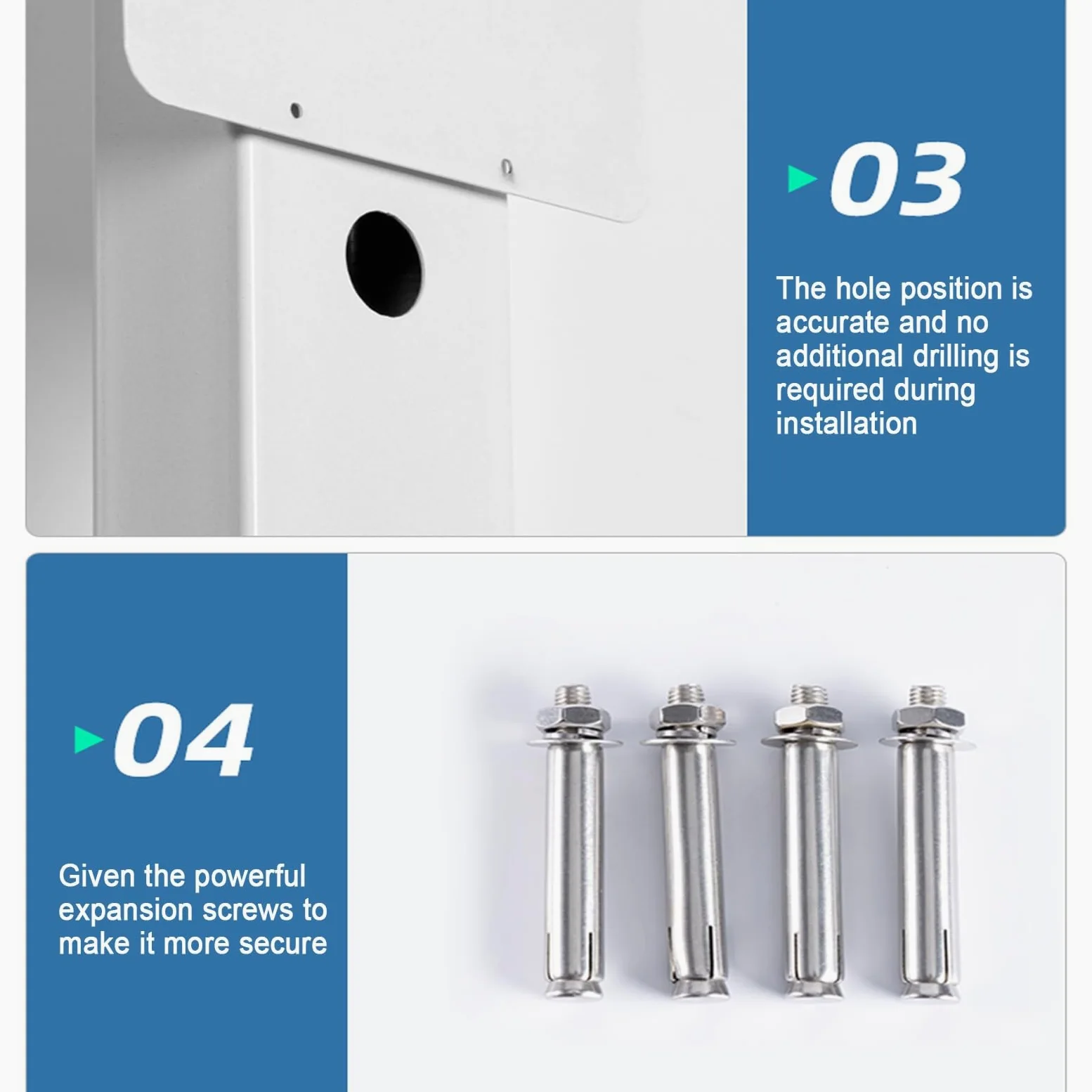 03

The hole position is accurate and no additional drilling is required during installation

04

Given the powerful expansion screws to make it more secure