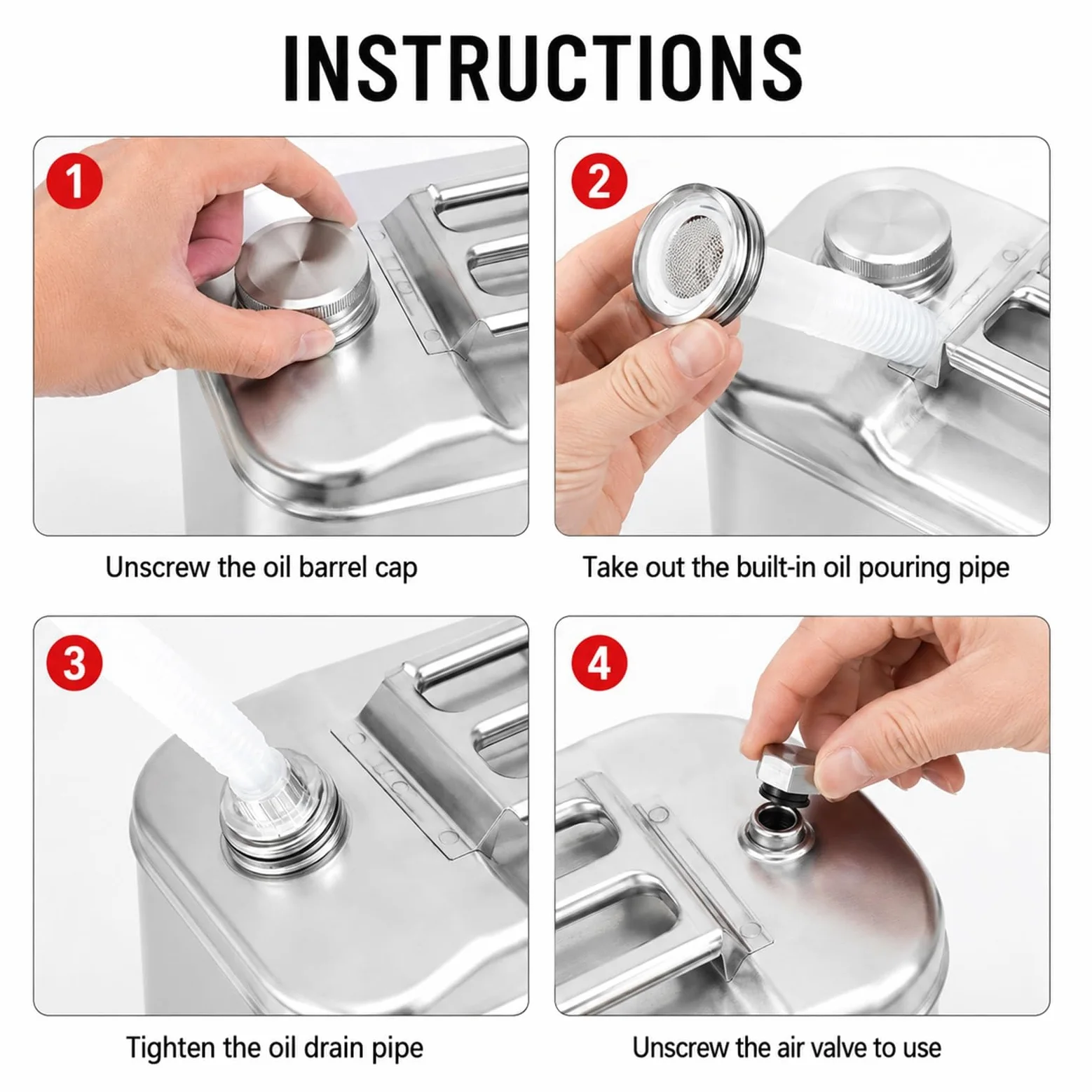 INSTRUCTIONS

1

Unscrew the oil barrel cap

2

Take out the built-in oil pouring pipe

3

Tighten the oil drain pipe

4

Unscrew the air valve to use