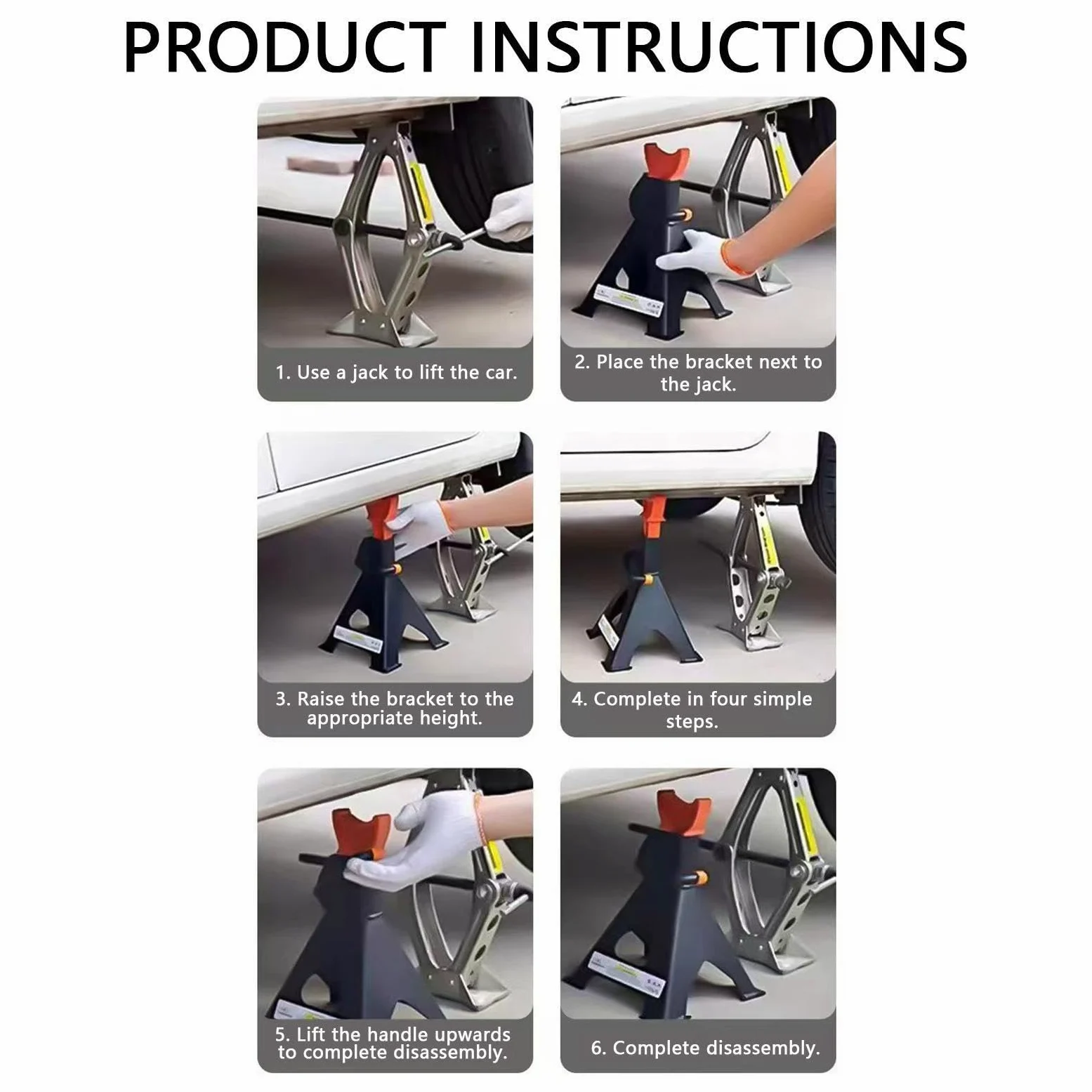 PRODUCT INSTRUCTIONS

1. Use a jack to lift the car.

2. Place the bracket next to the jack.

3. Raise the bracket to the appropriate height.

4. Complete in four simple steps.

5. Lift the handle upwards to complete disassembly.

6. Complete disassembly.