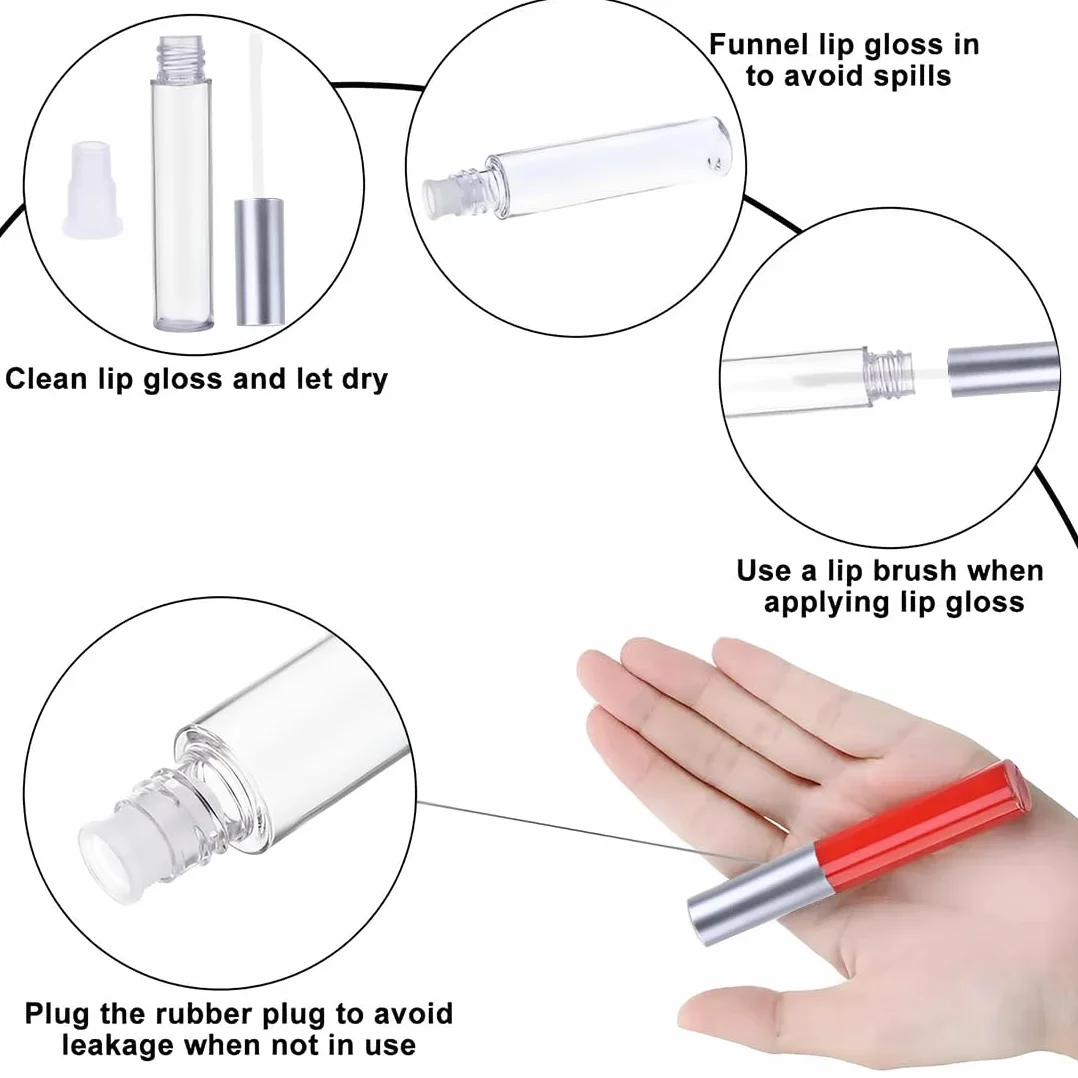 Funnel lip gloss in to avoid spills

Clean lip gloss and let dry

Use a lip brush when applying lip gloss

Plug the rubber plug to avoid leakage when not in use