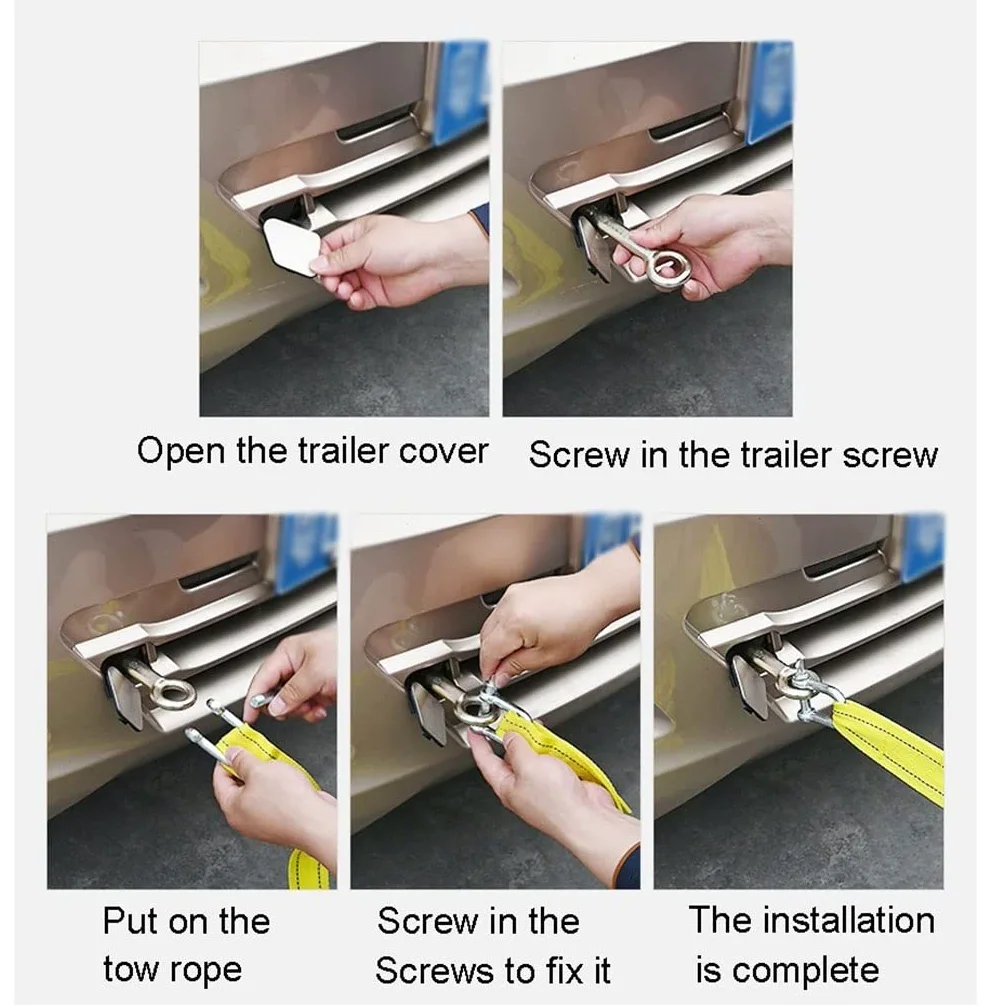 Open the trailer cover

Screw in the trailer screw

Put on the tow rope

Screw in the Screws to fix it

The installation is complete