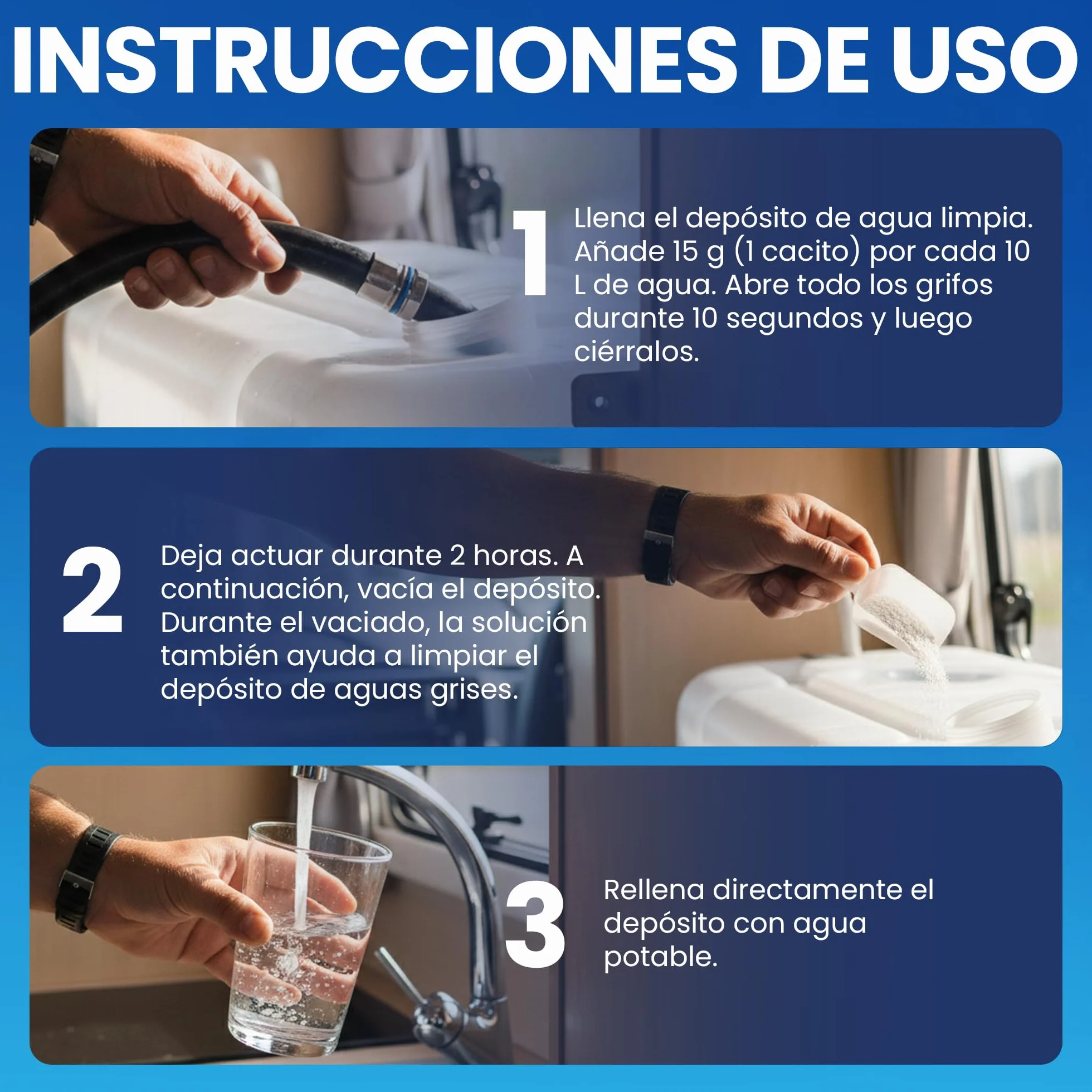 INSTRUCCIONES DE USO

1

Llena el depósito de agua limpia. Añade 15 g (1 cacito) por cada 10 L de agua. Abre todo los grifos durante 10 segundos y luego ciérralos.

2

Deja actuar durante 2 horas. A continuación, vacía el depósito. Durante el vaciado, la solución también ayuda a limpiar el depósito de aguas grises.

3

Rellena directamente el depósito con agua potable.