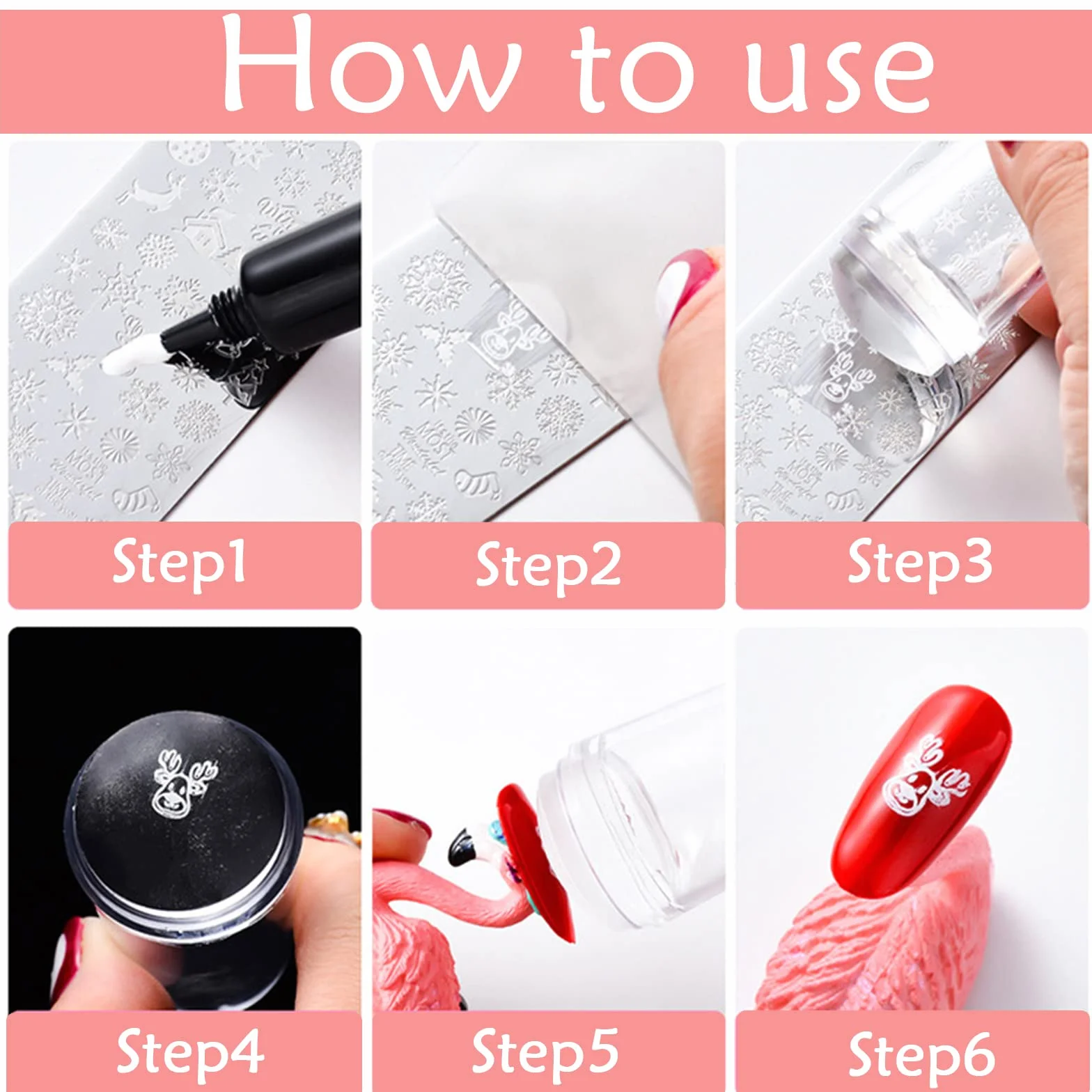 How to use

Step1

Step2

Step3

Step4

Step5

Step6