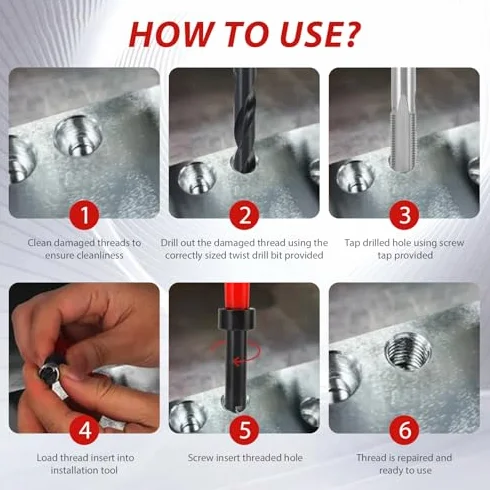 HOW TO USE?

1

Clean damaged threads to ensure cleanliness

2

Drill out the damaged thread using the correctly sized twist drill bit provided

3

Tap drilled hole using screw tap provided

4

Load thread insert into installation tool

5

Screw insert threaded hole

6

Thread is repaired and ready to use