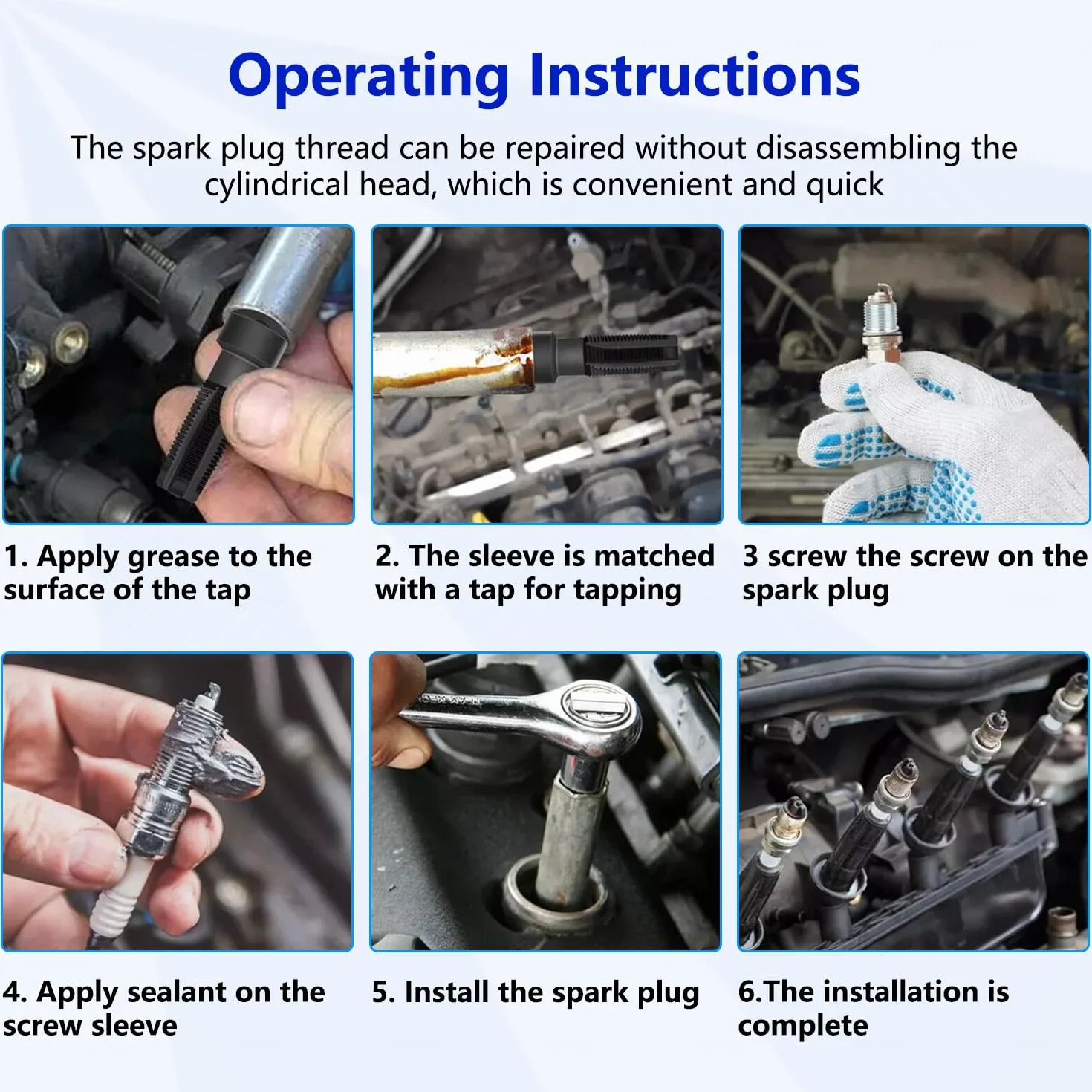 Operating Instructions

The spark plug thread can be repaired without disassembling the cylindrical head, which is convenient and quick

1. Apply grease to the surface of the tap

2. The sleeve is matched with a tap for tapping

3 screw the screw on the spark plug

4. Apply sealant on the screw sleeve

5. Install the spark plug

6.The installation is complete