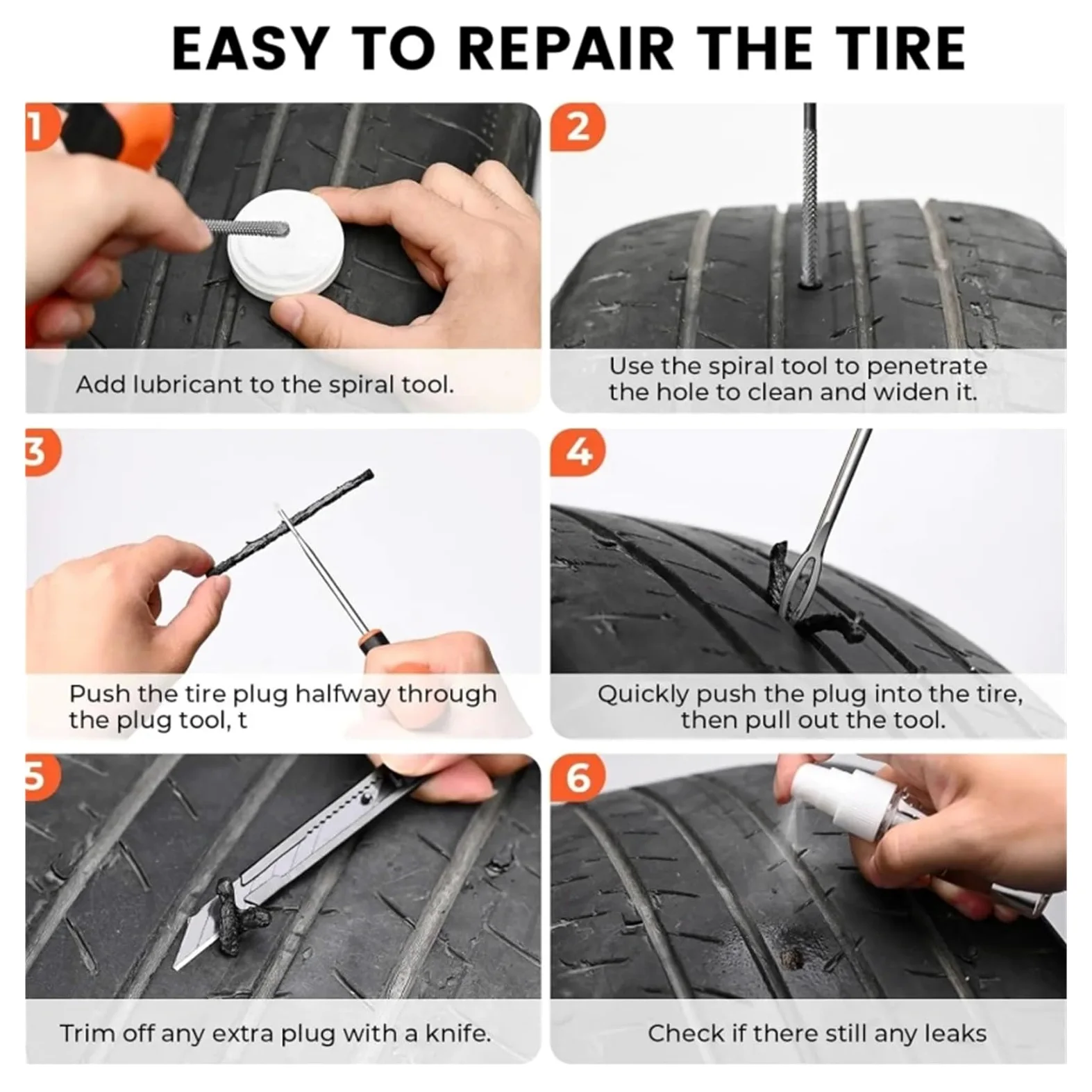 EASY TO REPAIR THE TIRE

1

Add lubricant to the spiral tool.

2

Use the spiral tool to penetrate the hole to clean and widen it.

3

Push the tire plug halfway through the plug tool, t

4

Quickly push the plug into the tire, then pull out the tool.

5

Trim off any extra plug with a knife.

6

Check if there still any leaks