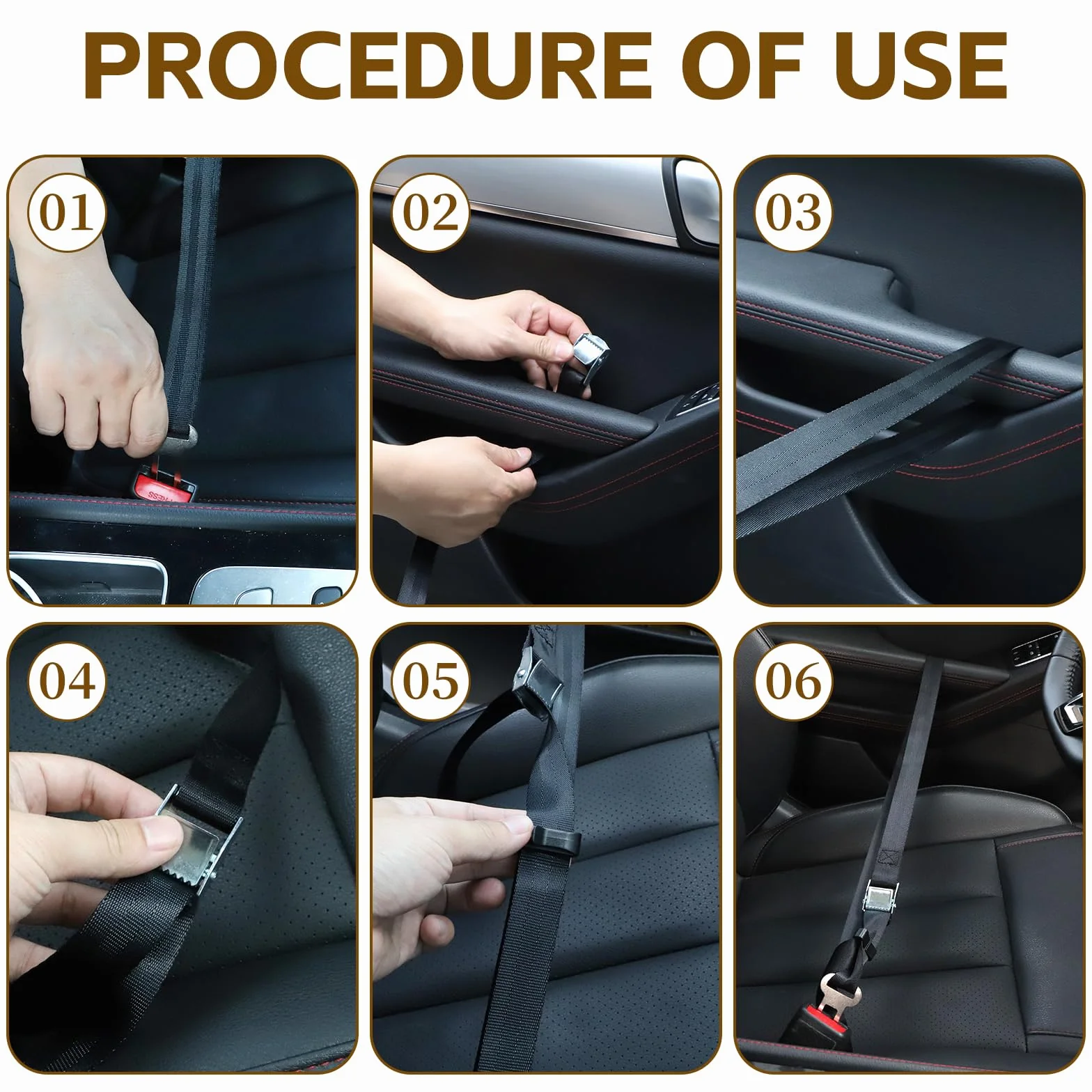 PROCEDURE OF USE

01

PRESS

02

03

04

05

06