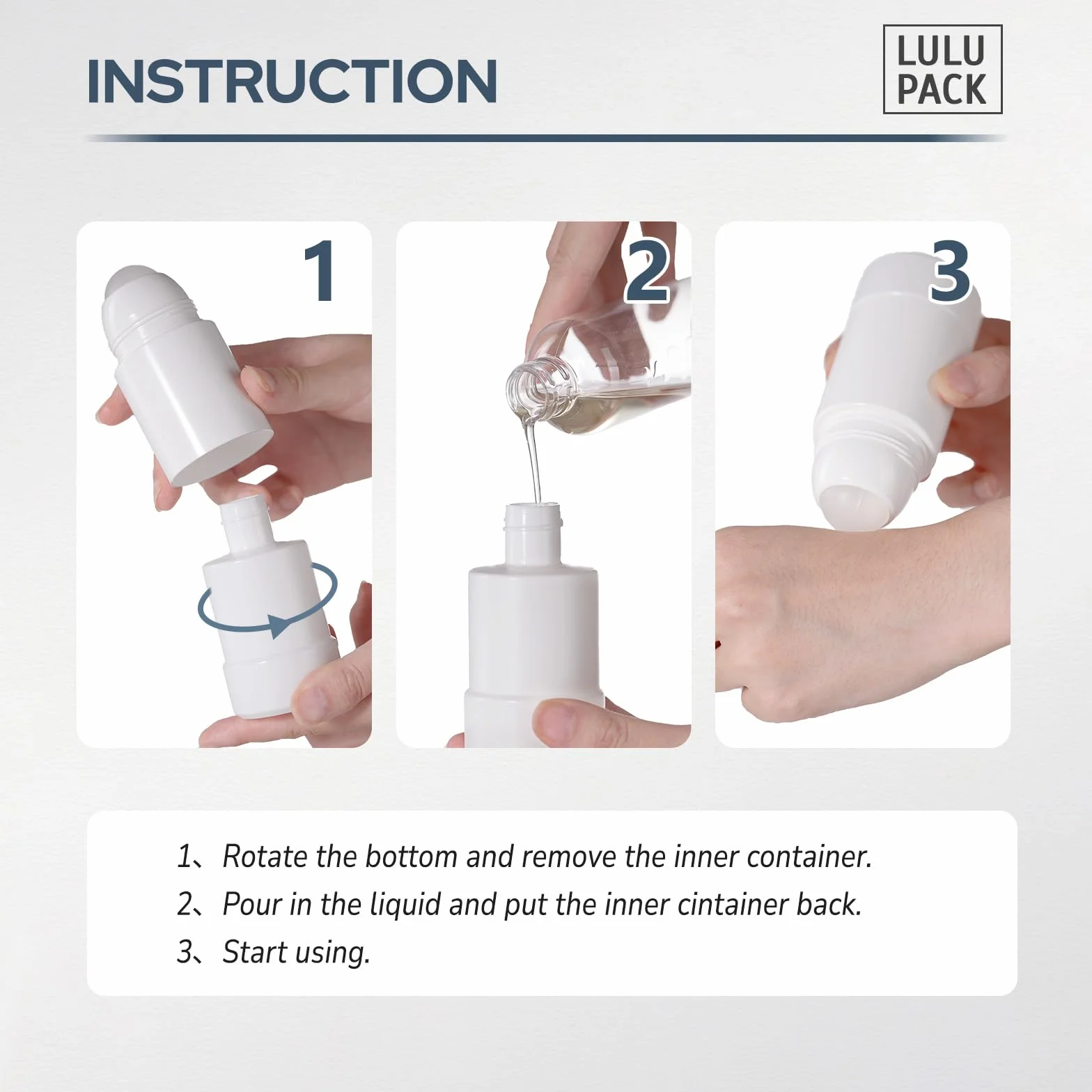 INSTRUCTION

LULU PACK

1

2

3

1、Rotate the bottom and remove the inner container.
2、Pour in the liquid and put the inner cintainer back.
3、Start using.