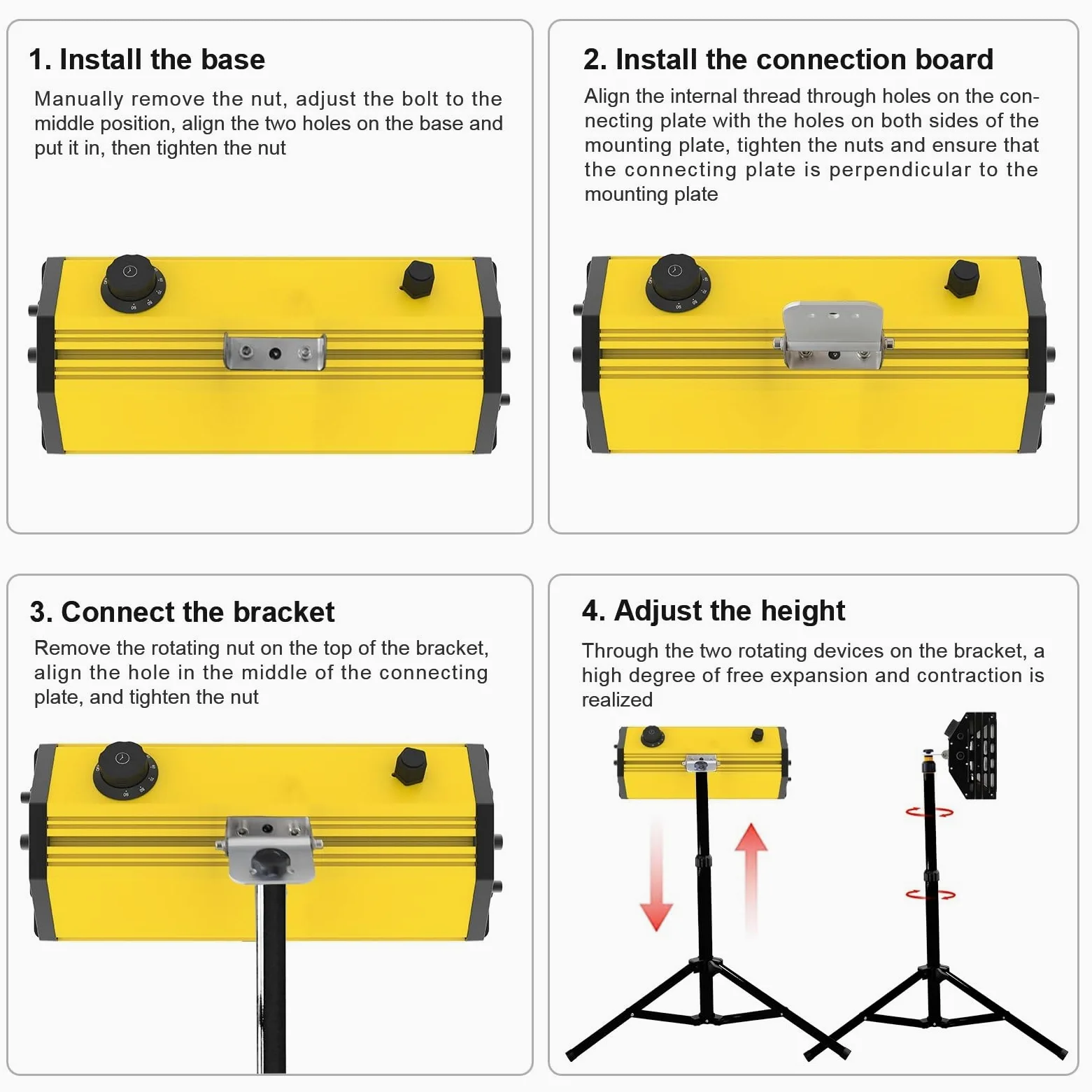 1. Install the base

Manually remove the nut, adjust the bolt to the middle position, align the two holes on the base and put it in, then tighten the nut

2. Install the connection board

Align the internal thread through holes on the connecting plate with the holes on both sides of the mounting plate, tighten the nuts and ensure that the connecting plate is perpendicular to the mounting plate

3. Connect the bracket

Remove the rotating nut on the top of the bracket, align the hole in the middle of the connecting plate, and tighten the nut

4. Adjust the height

Through the two rotating devices on the bracket, a high degree of free expansion and contraction is realized