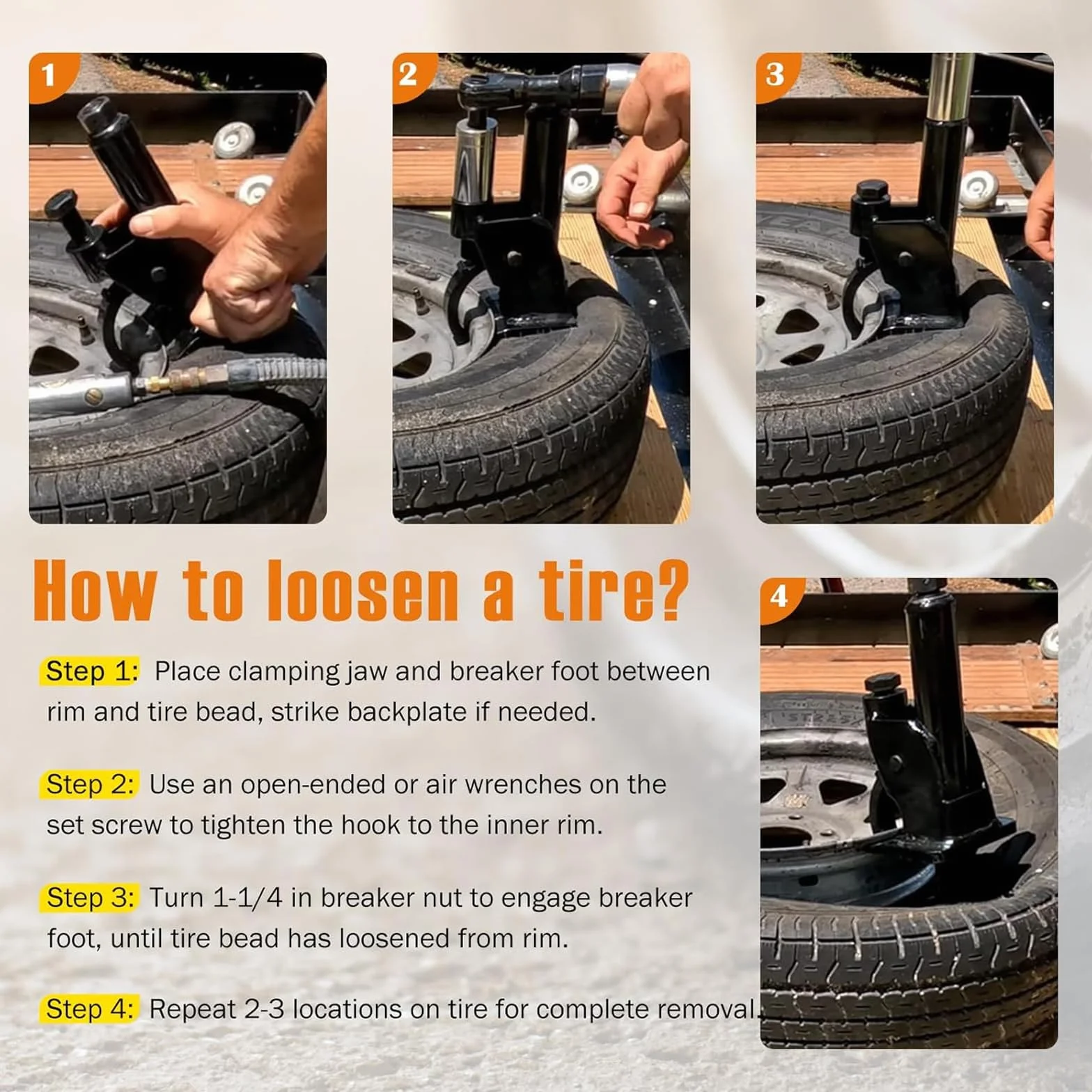 1

2

3

How to loosen a tire?

4

Step 1: Place clamping jaw and breaker foot between rim and tire bead, strike backplate if needed.

Step 2: Use an open-ended or air wrenches on the set screw to tighten the hook to the inner rim.

Step 3: Turn 1-1/4 in breaker nut to engage breaker foot, until tire bead has loosened from rim.

Step 4: Repeat 2-3 locations on tire for complete removal.