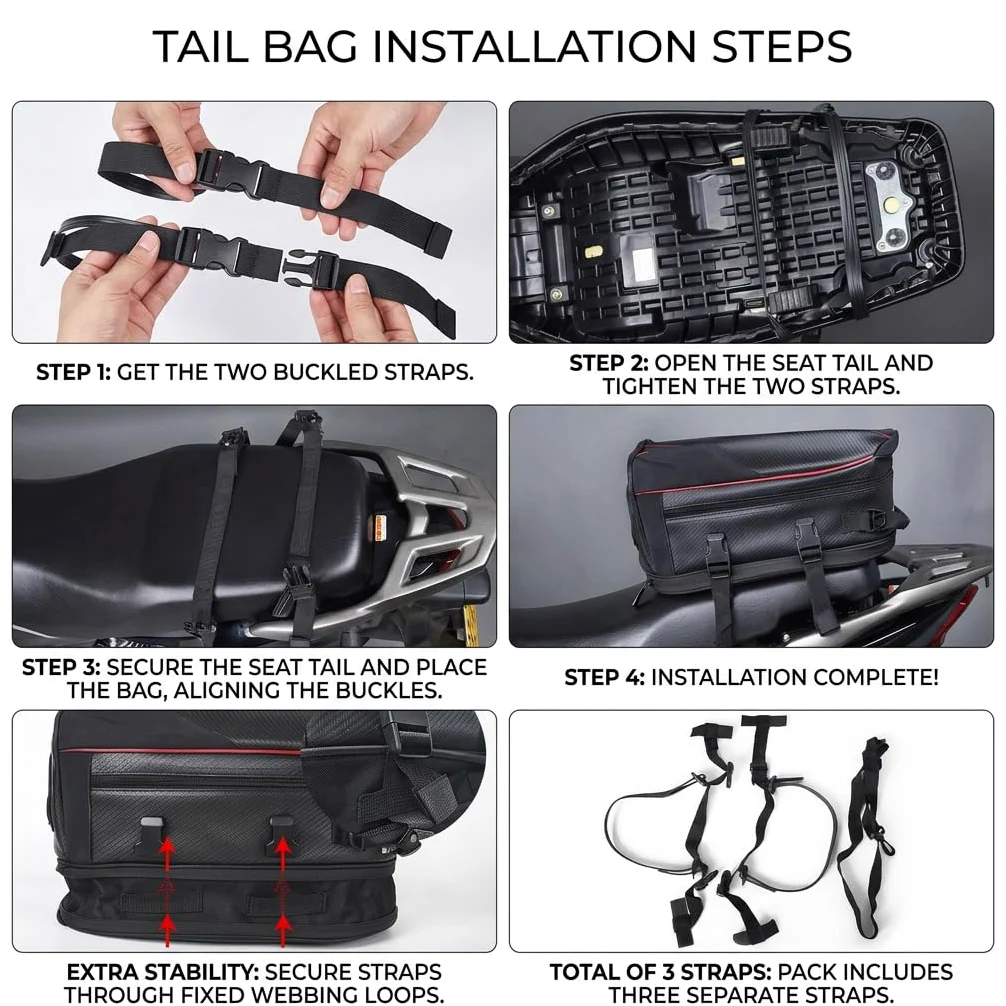 TAIL BAG INSTALLATION STEPS

STEP 1: GET THE TWO BUCKLED STRAPS.

STEP 2: OPEN THE SEAT TAIL AND TIGHTEN THE TWO STRAPS.

STEP 3: SECURE THE SEAT TAIL AND PLACE THE BAG, ALIGNING THE BUCKLES.

STEP 4: INSTALLATION COMPLETE!

EXTRA STABILITY: SECURE STRAPS THROUGH FIXED WEBBING LOOPS.

TOTAL OF 3 STRAPS: PACK INCLUDES THREE SEPARATE STRAPS.