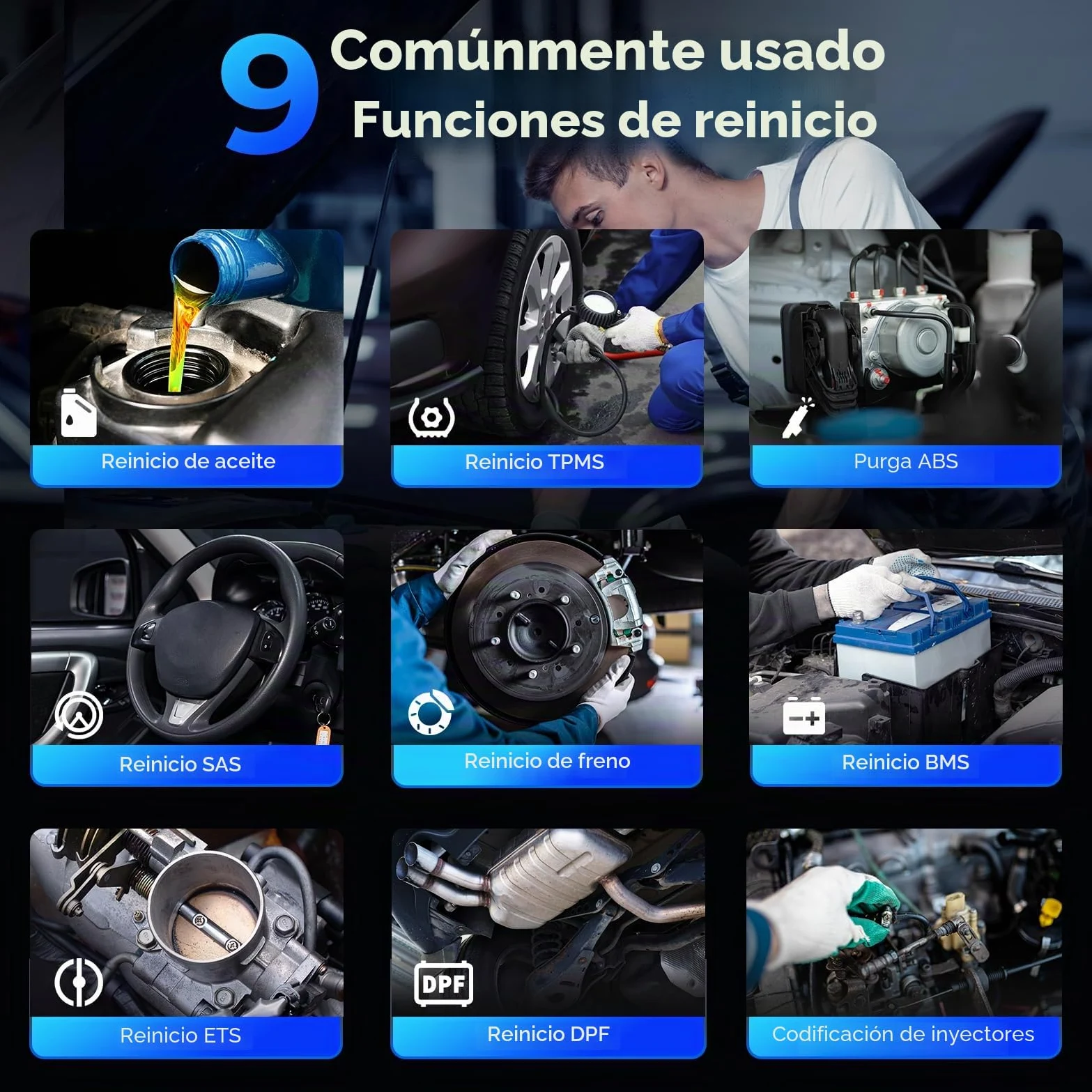 9 Comúnmente usado
Funciones de reinicio

Reinicio de aceite

Reinicio TPMS

Purga ABS

Reinicio SAS

Reinicio de freno

Reinicio BMS

Reinicio ETS

DPF

Reinicio DPF

Codificación de inyectores