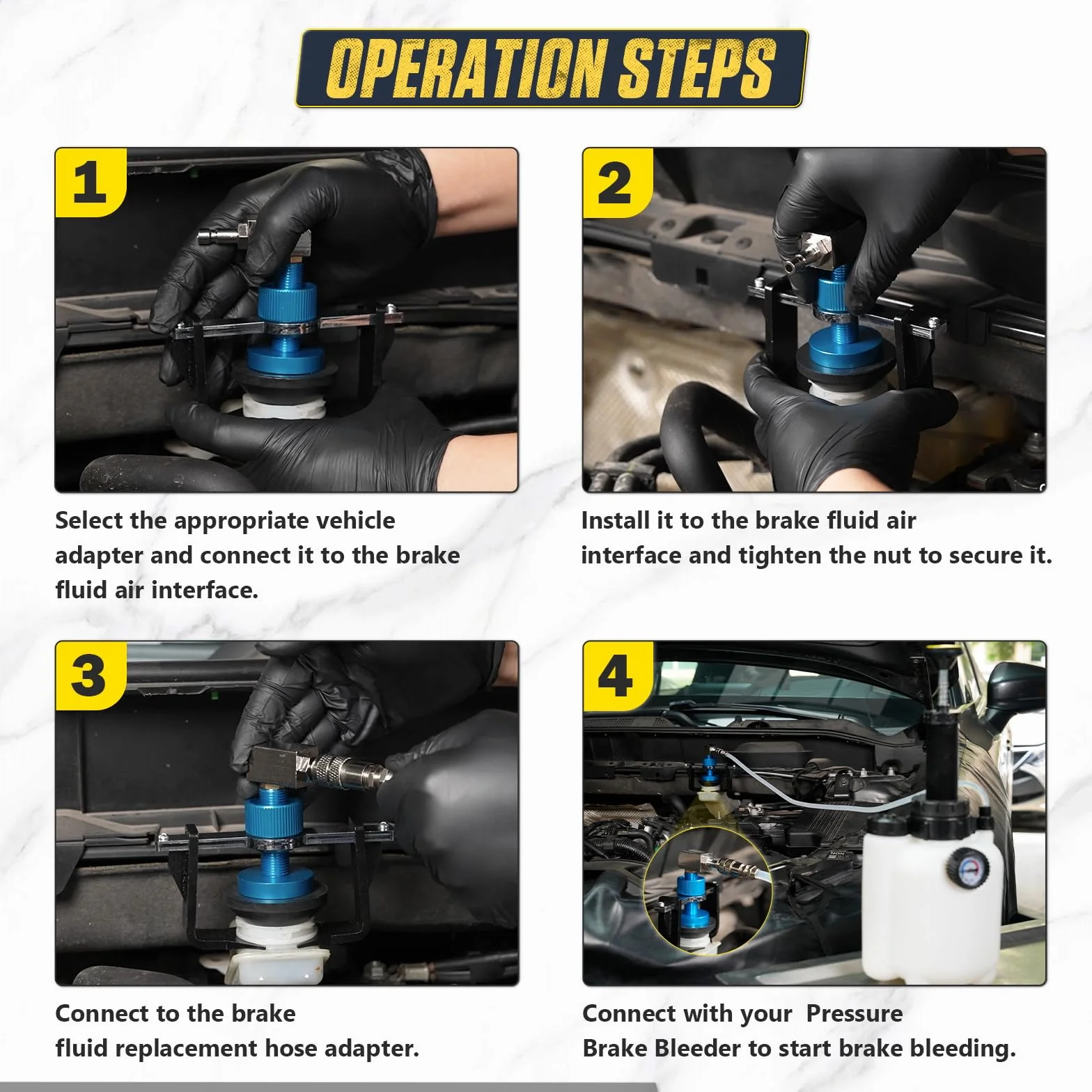 OPERATION STEPS

1

Select the appropriate vehicle adapter and connect it to the brake fluid air interface.

2

Install it to the brake fluid air interface and tighten the nut to secure it.

3

Connect to the brake fluid replacement hose adapter.

4

Connect with your Pressure Brake Bleeder to start brake bleeding.