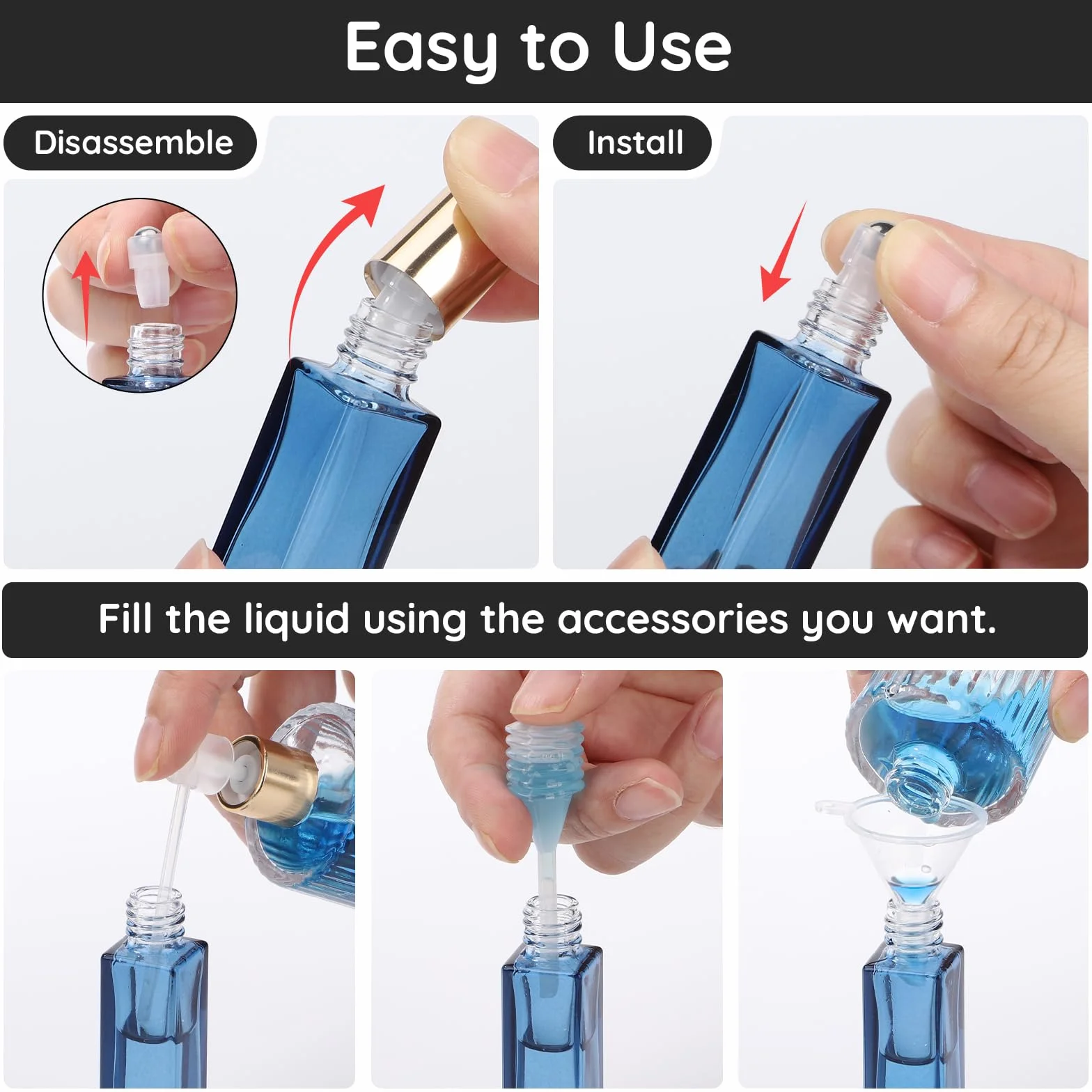 Easy to Use

Disassemble

Install

Fill the liquid using the accessories you want.