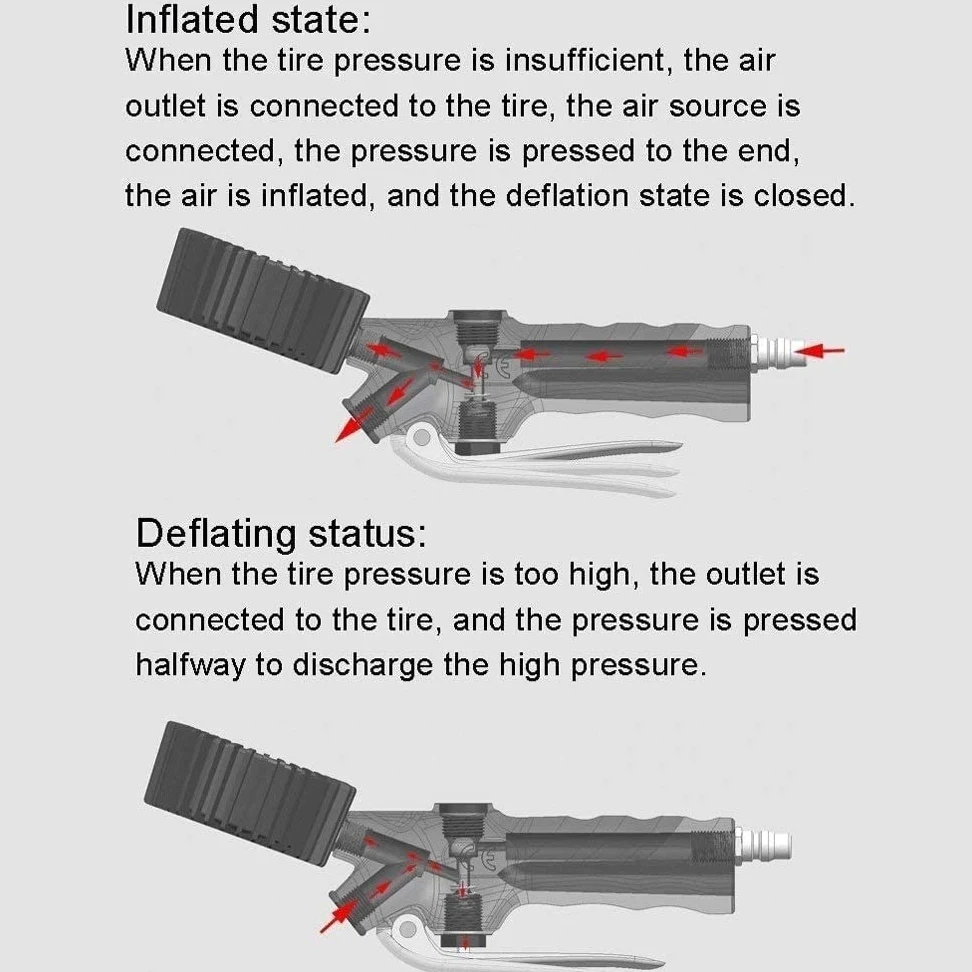 Inflated state:
When the tire pressure is insufficient, the air outlet is connected to the tire, the air source is connected, the pressure is pressed to the end, the air is inflated, and the deflation state is closed.

Deflating status:
When the tire pressure is too high, the outlet is connected to the tire, and the pressure is pressed halfway to discharge the high pressure.