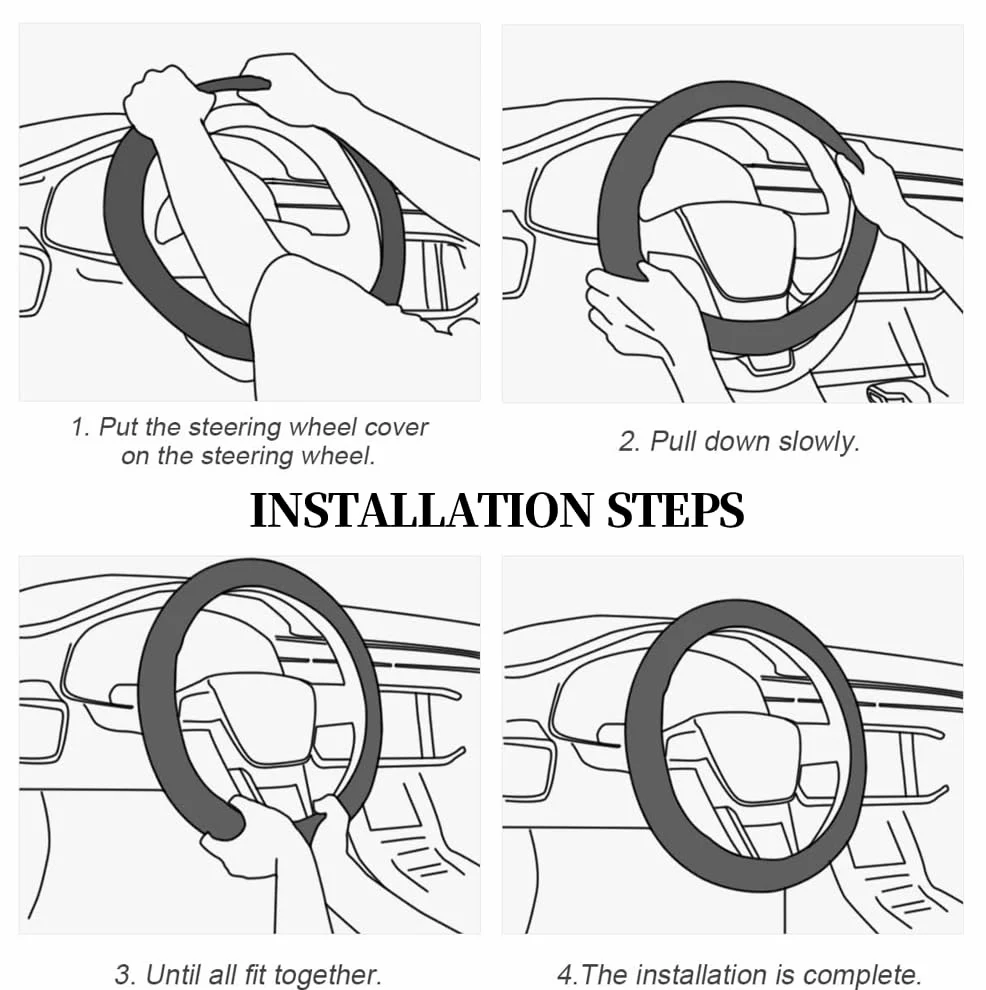 1. Put the steering wheel cover on the steering wheel.

2. Pull down slowly.

INSTALLATION STEPS

3. Until all fit together.

4.The installation is complete.