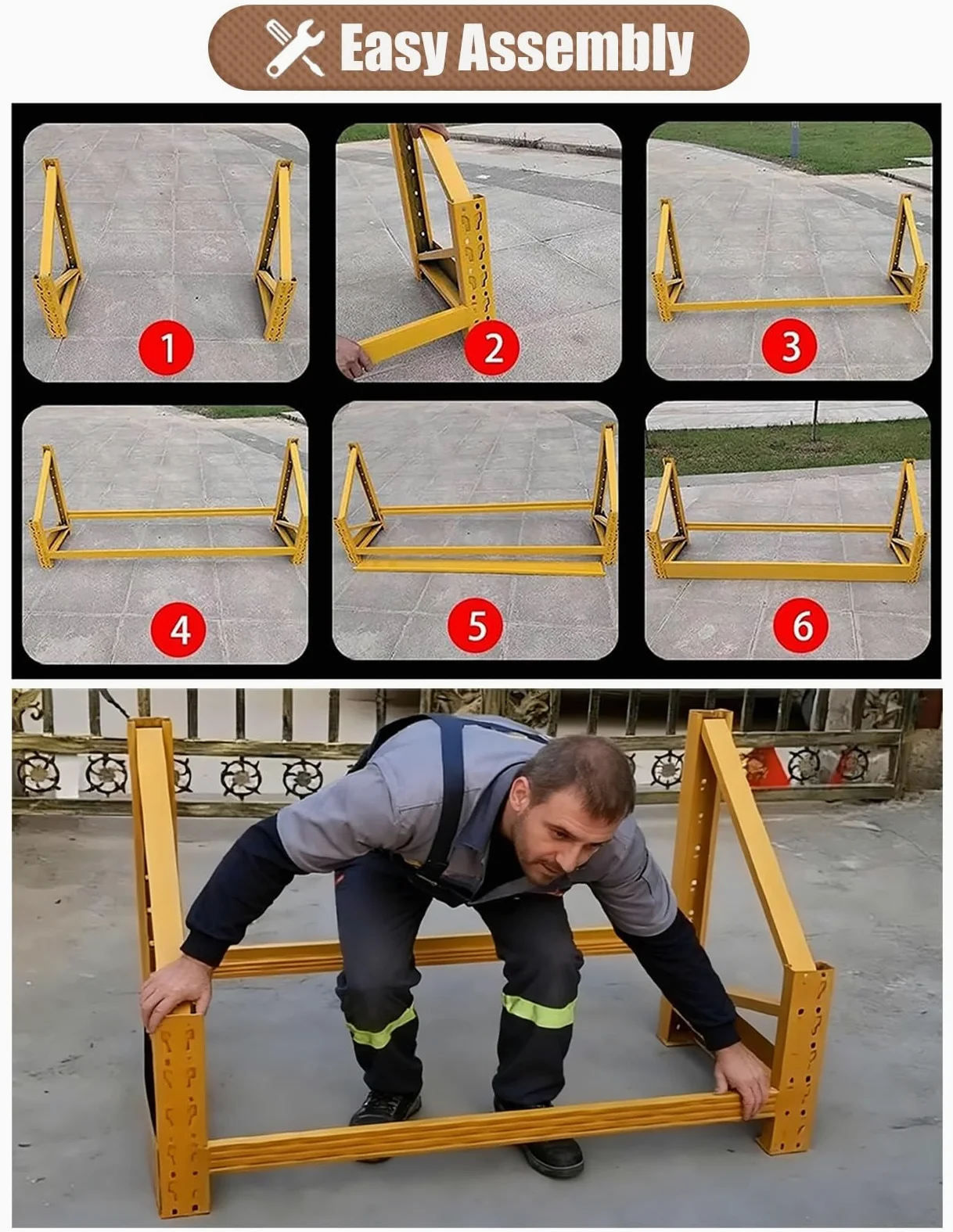 Easy Assembly

1

2

3

4

5

6