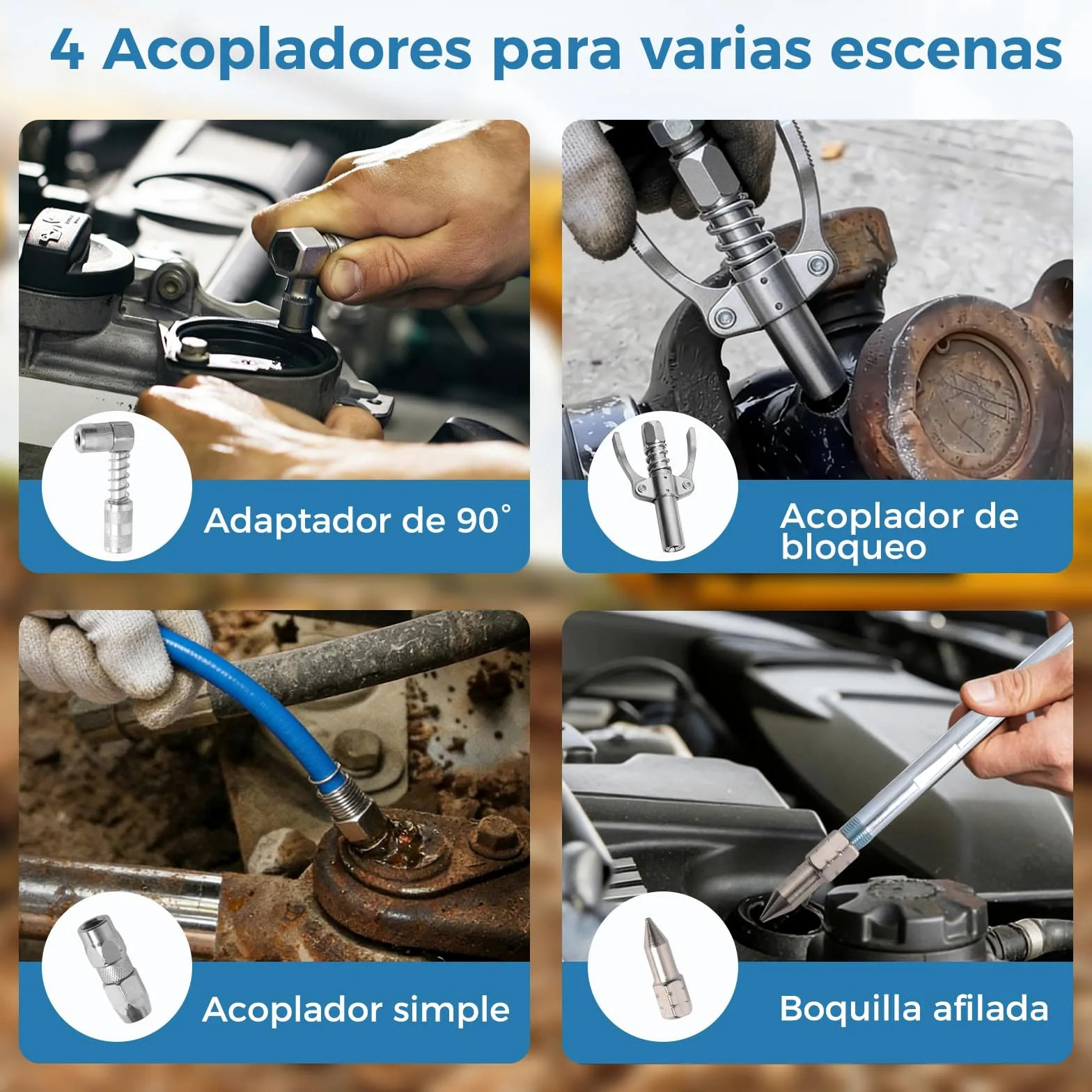 4 Acopladores para varias escenas

Adaptador de 90°

Acoplador de bloqueo

Acoplador simple

Boquilla afilada