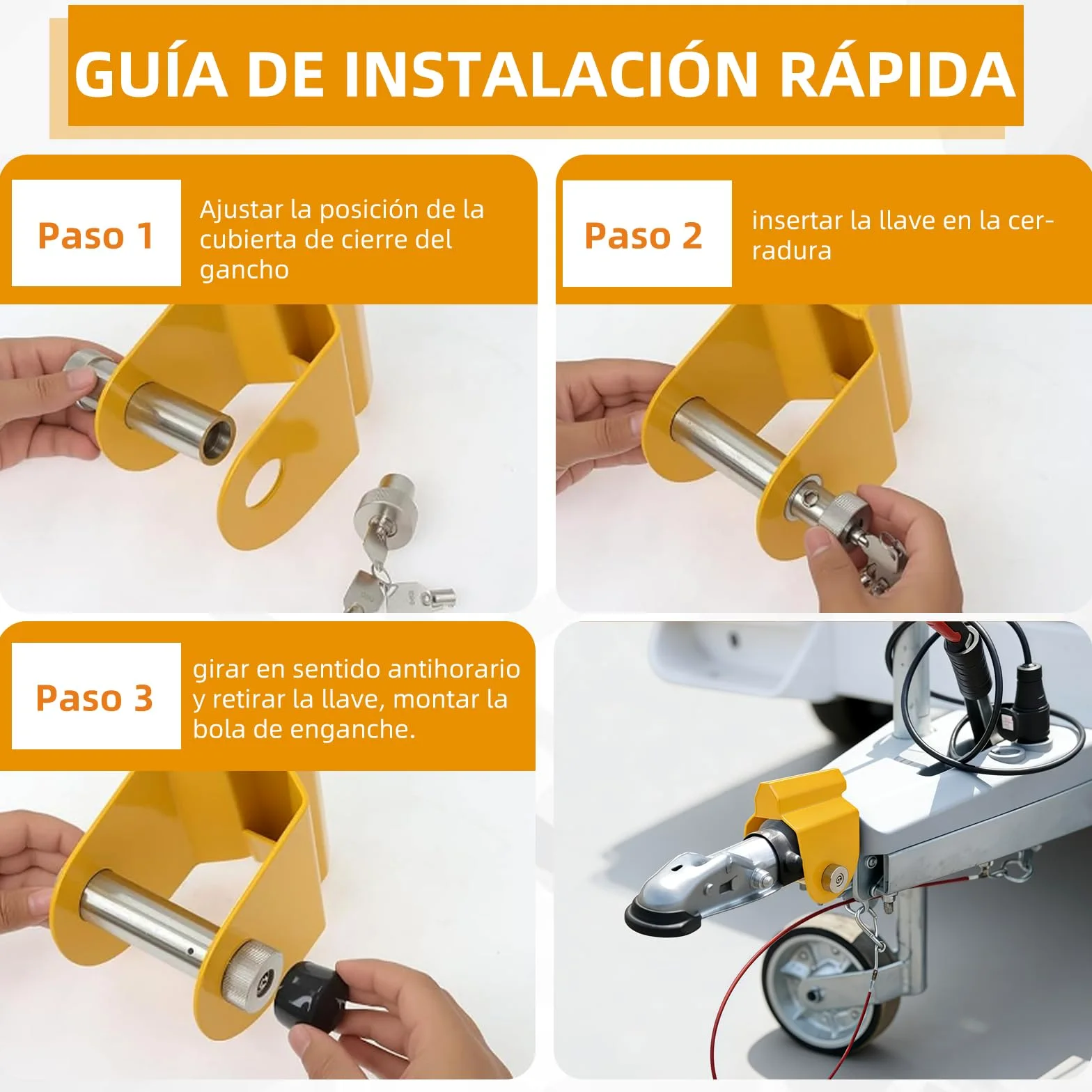 GUÍA DE INSTALACIÓN RÁPIDA

Paso 1

Ajustar la posición de la cubierta de cierre del gancho

Paso 2

insertar la llave en la cerradura

Paso 3

girar en sentido antihorario y retirar la llave, montar la bola de enganche.