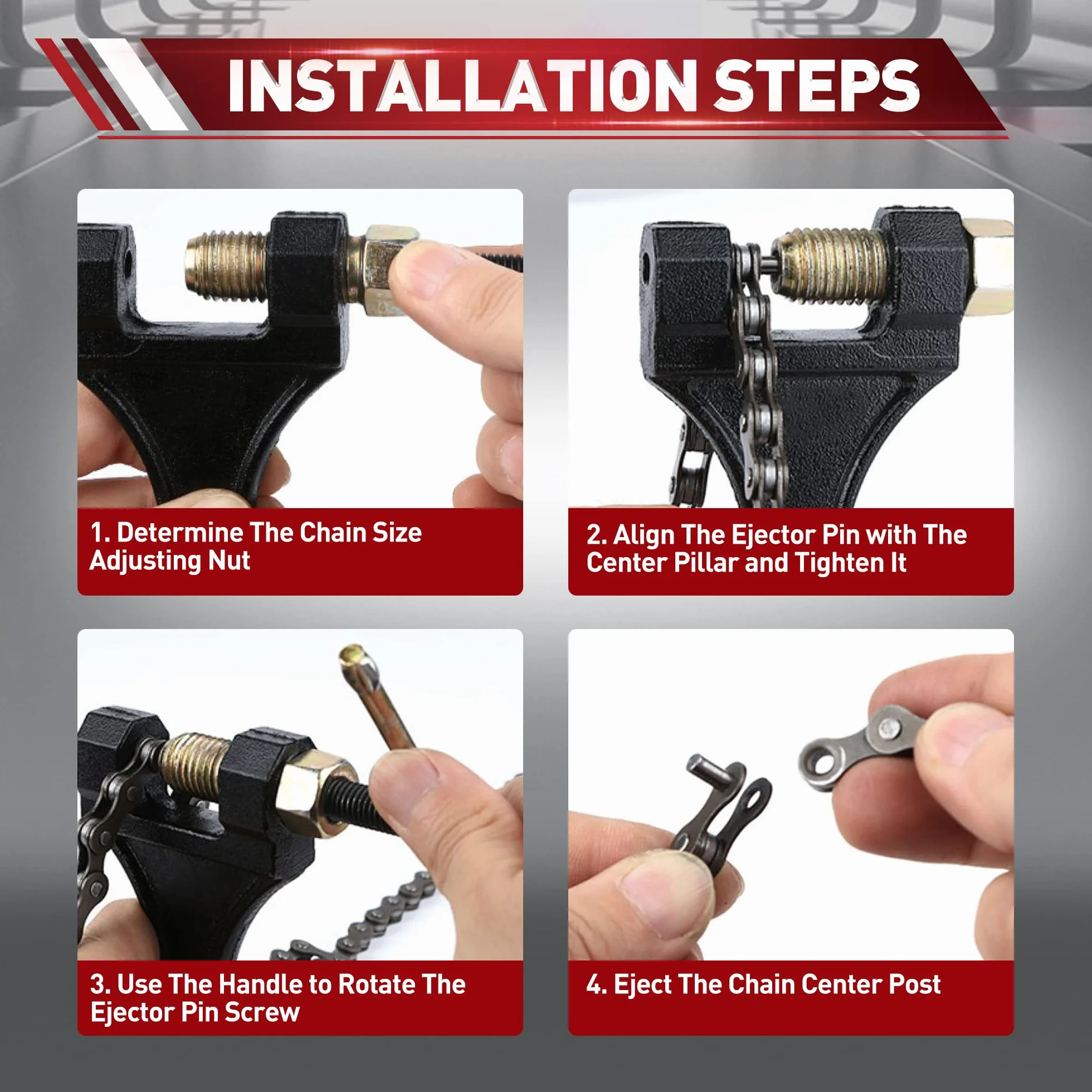 INSTALLATION STEPS

1. Determine The Chain Size Adjusting Nut

2. Align The Ejector Pin with The Center Pillar and Tighten It

3. Use The Handle to Rotate The Ejector Pin Screw

4. Eject The Chain Center Post