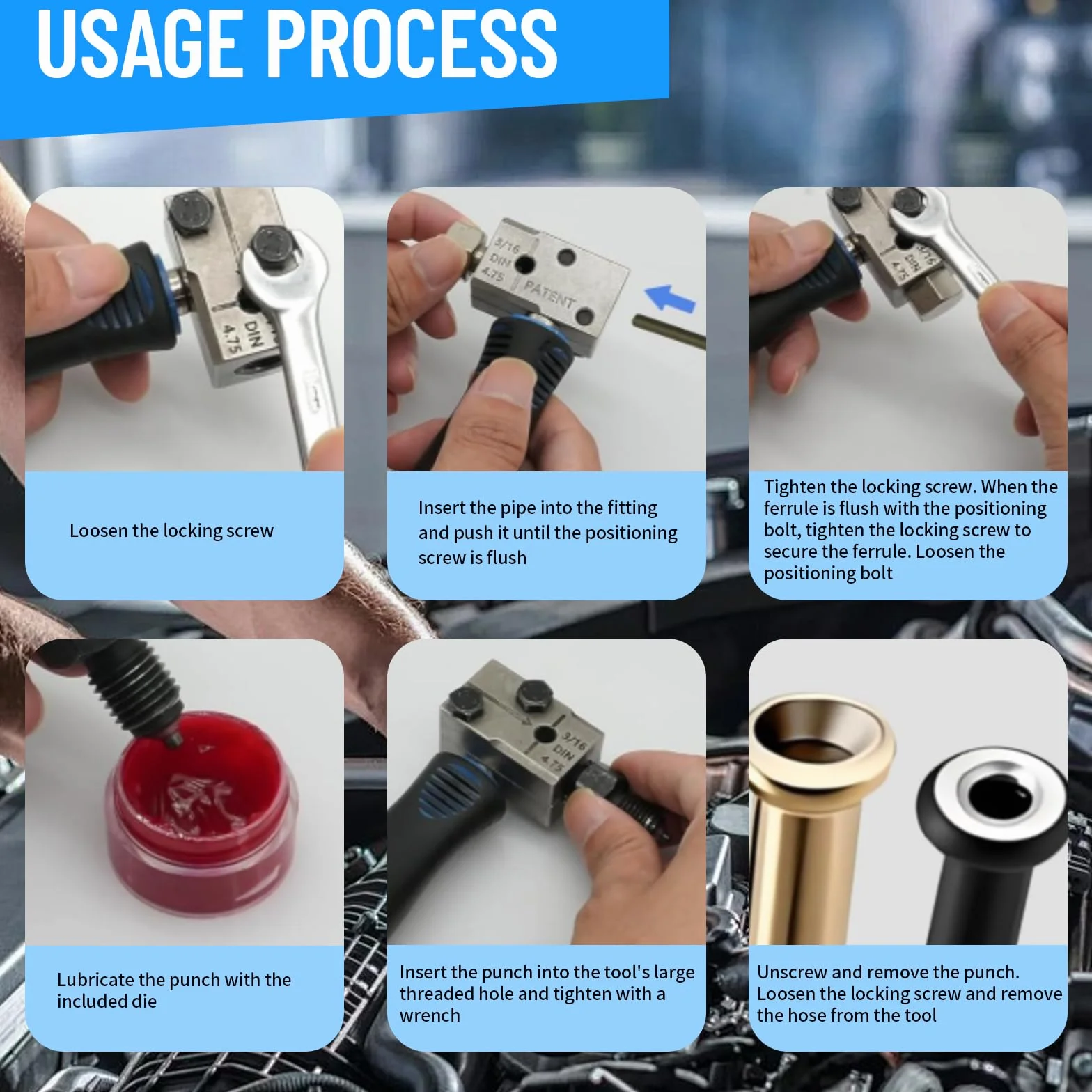 USAGE PROCESS

DIN 4.75

Loosen the locking screw

3/16 DIN 4.75 PATENT

Insert the pipe into the fitting and push it until the positioning screw is flush

3/16 DIN 4.75

Tighten the locking screw. When the ferrule is flush with the positioning bolt, tighten the locking screw to secure the ferrule. Loosen the positioning bolt

Lubricate the punch with the included die

3/16 DIN 4.75

Insert the punch into the tool's large threaded hole and tighten with a wrench

Unscrew and remove the punch. Loosen the locking screw and remove the hose from the tool