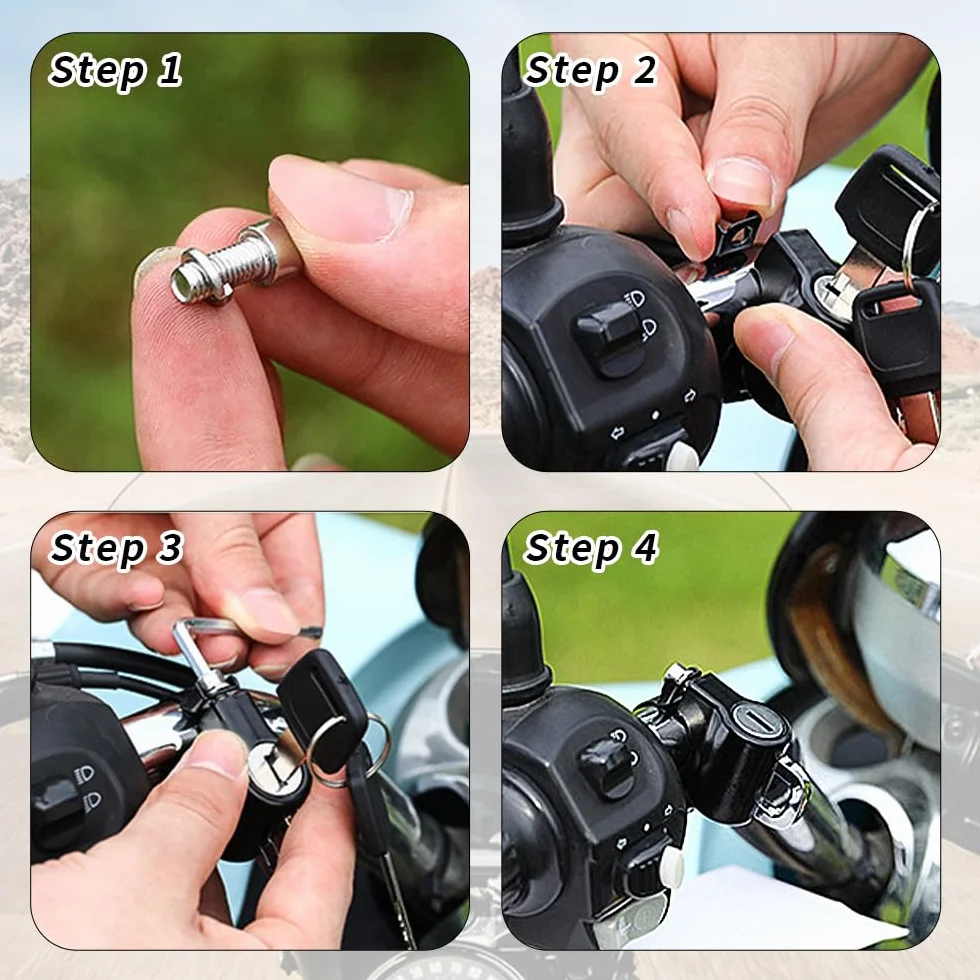 Step 1

Step 2

Step 3

Step 4