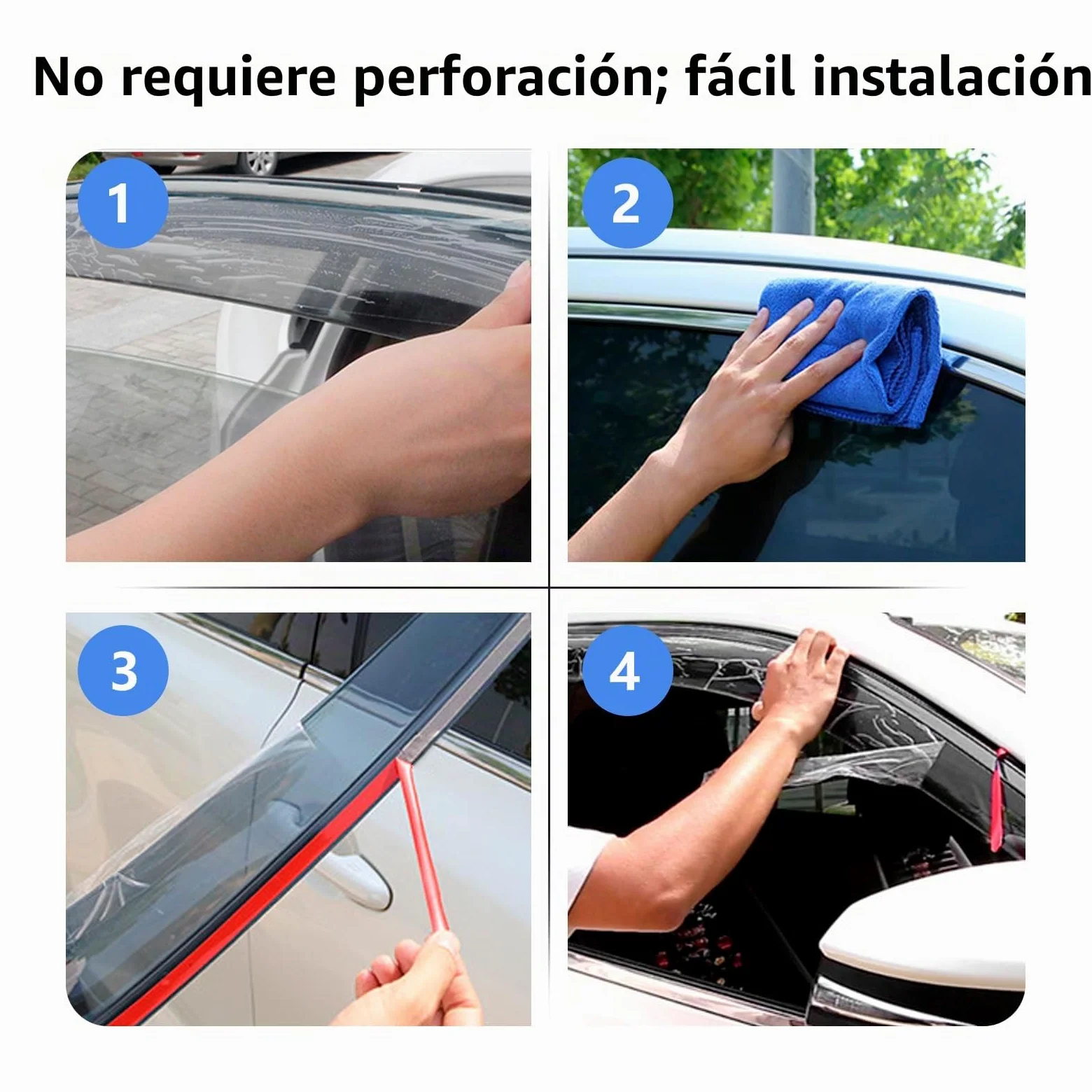 No requiere perforación; fácil instalación

1

2

3

4