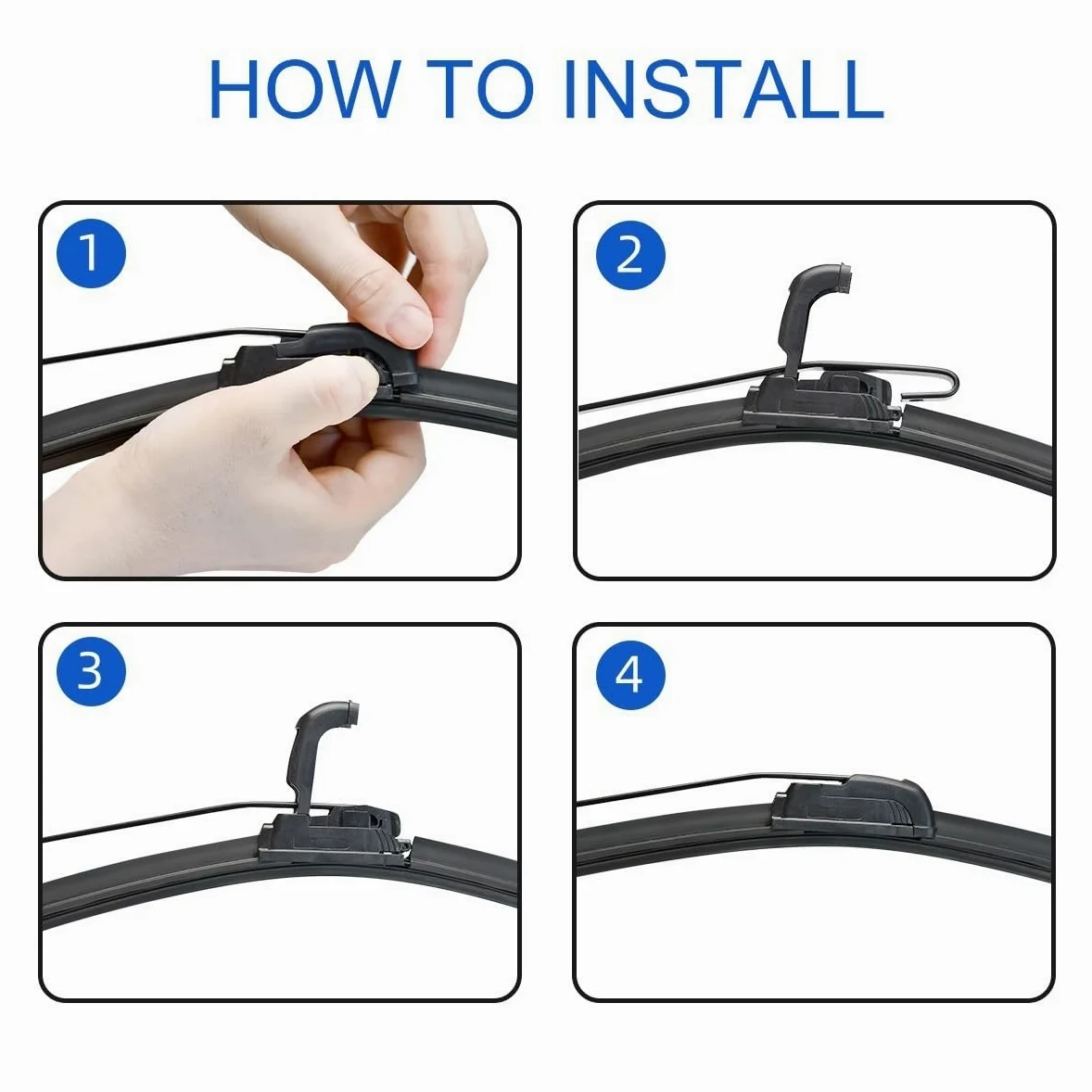 HOW TO INSTALL

1

2

3

4