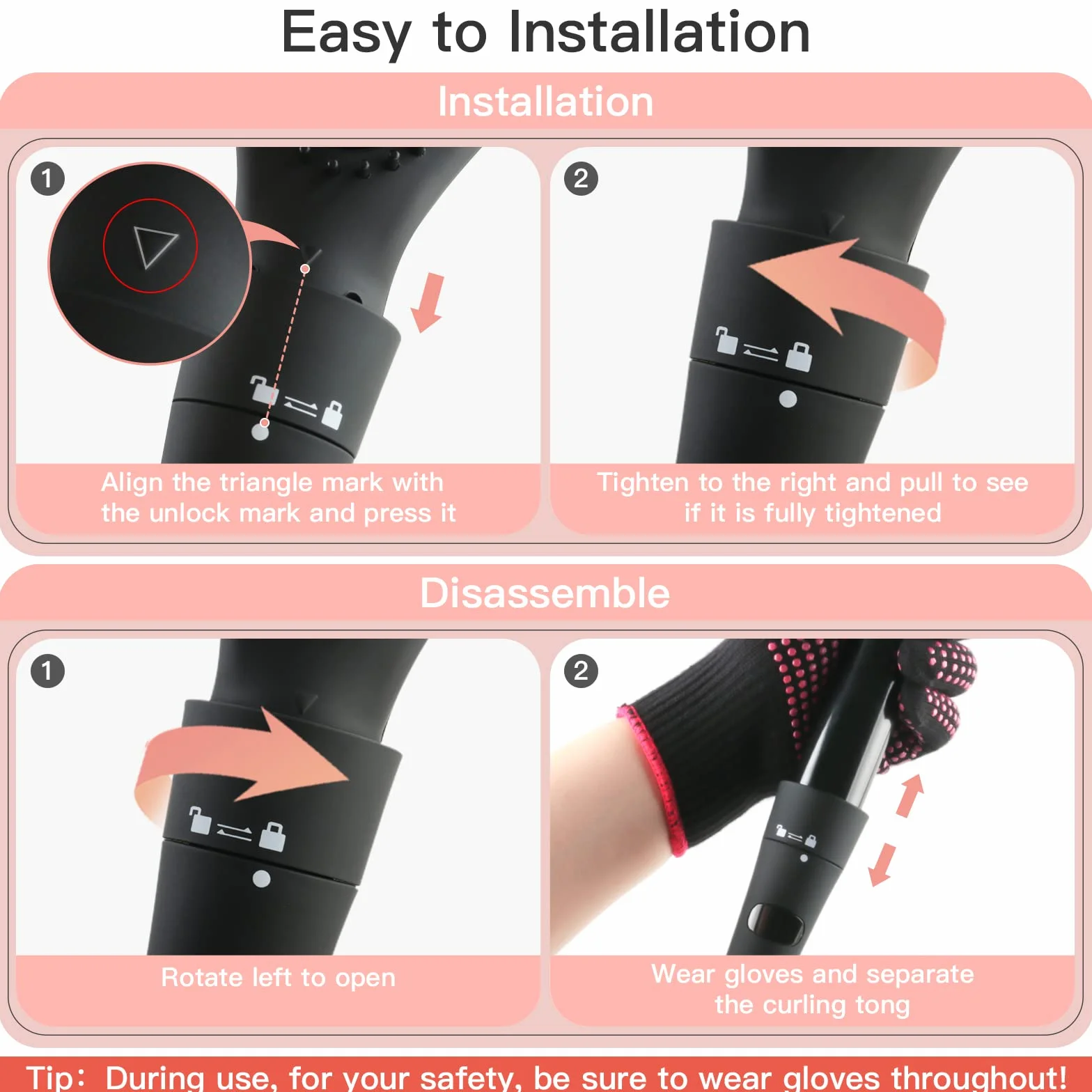 Easy to Installation

Installation

1

Align the triangle mark with the unlock mark and press it

2

Tighten to the right and pull to see if it is fully tightened

Disassemble

1

Rotate left to open

2

Wear gloves and separate the curling tong

Tip: During use, for your safety, be sure to wear gloves throughout!