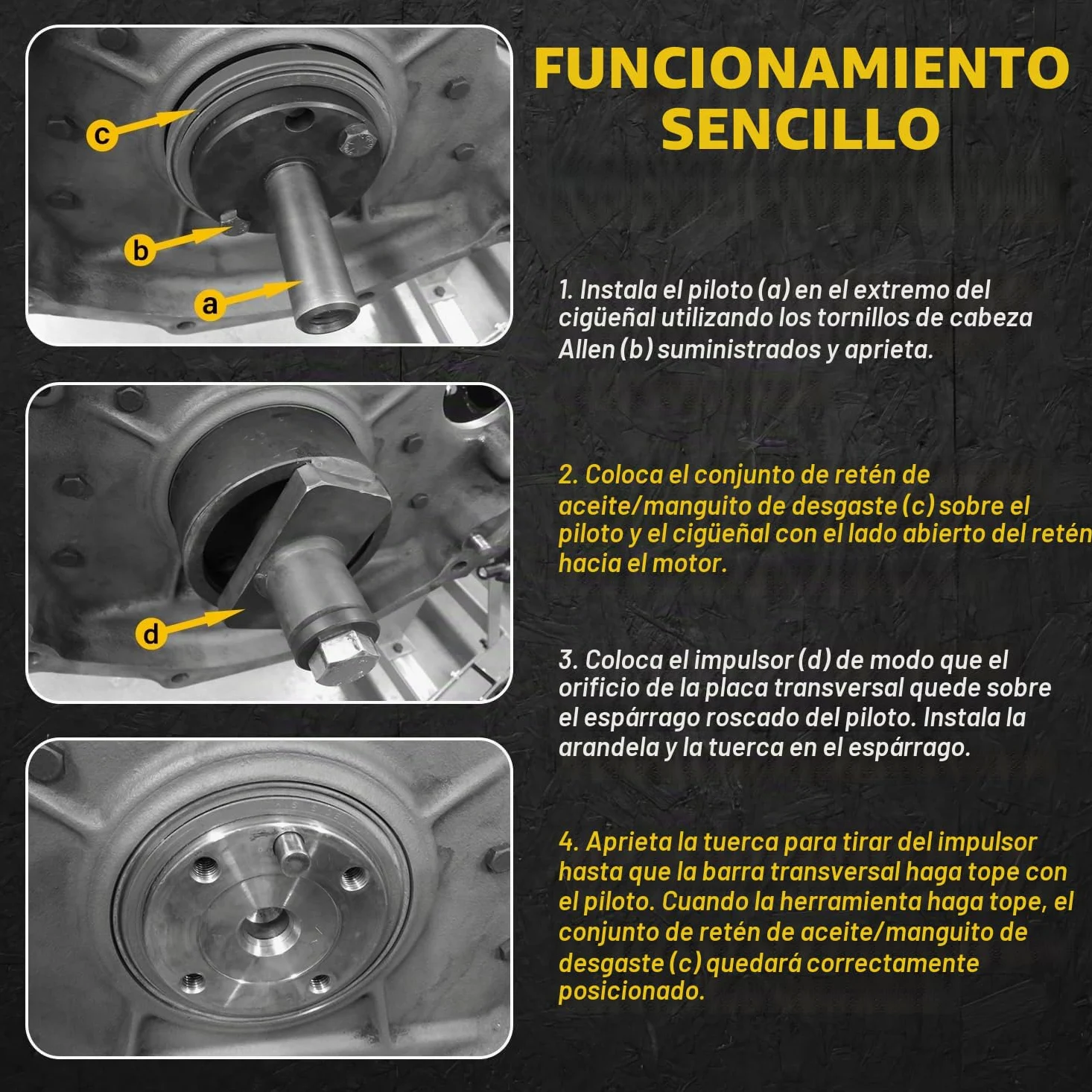 FUNCIONAMIENTO SENCILLO

c

b

a

1. Instala el piloto (a) en el extremo del cigüeñal utilizando los tornillos de cabeza Allen (b) suministrados y aprieta.

2. Coloca el conjunto de retén de aceite/manguito de desgaste (c) sobre el piloto y el cigüeñal con el lado abierto del retén hacia el motor.

d

3. Coloca el impulsor (d) de modo que el orificio de la placa transversal quede sobre el espárrago roscado del piloto. Instala la arandela y la tuerca en el espárrago.

4. Aprieta la tuerca para tirar del impulsor hasta que la barra transversal haga tope con el piloto. Cuando la herramienta haga tope, el conjunto de retén de aceite/manguito de desgaste (c) quedará correctamente posicionado.