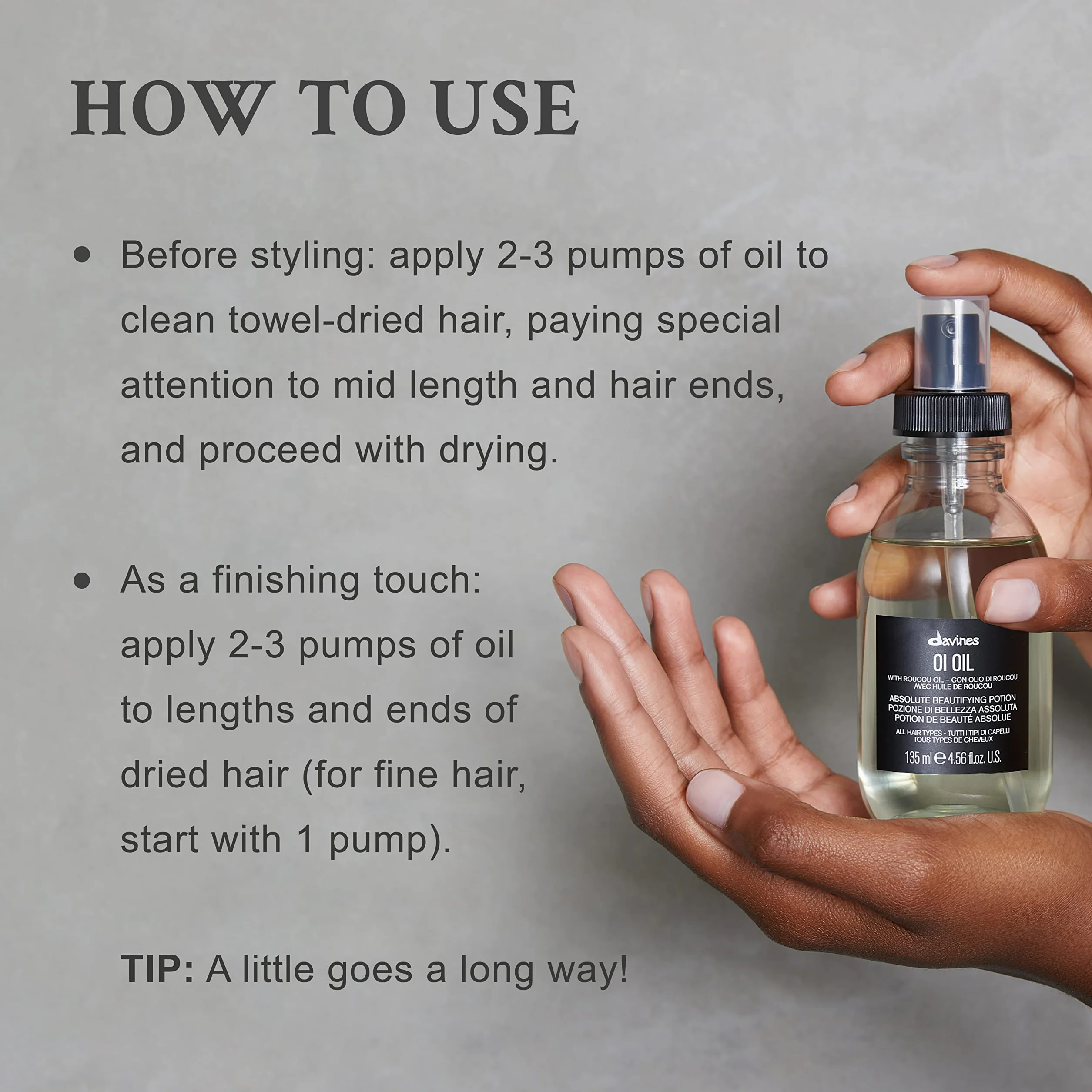 HOW TO USE

• Before styling: apply 2-3 pumps of oil to clean towel-dried hair, paying special attention to mid length and hair ends, and proceed with drying.

• As a finishing touch: apply 2-3 pumps of oil to lengths and ends of dried hair (for fine hair, start with 1 pump).

TIP: A little goes a long way!

davines
OI OIL
WITH ROUCOU OIL – CON OLIO DI ROUCOU
AVEC HUILE DE ROUCOU
ABSOLUTE BEAUTIFYING POTION
POZIONE DI BELLEZZA ASSOLUTA
POTION DE BEAUTÉ ABSOLUE
ALL HAIR TYPES - TUTTI I TIPI DI CAPELLI
TOUS TYPES DE CHEVEUX
135 ml ℮ 4.56 fl.oz. U.S.