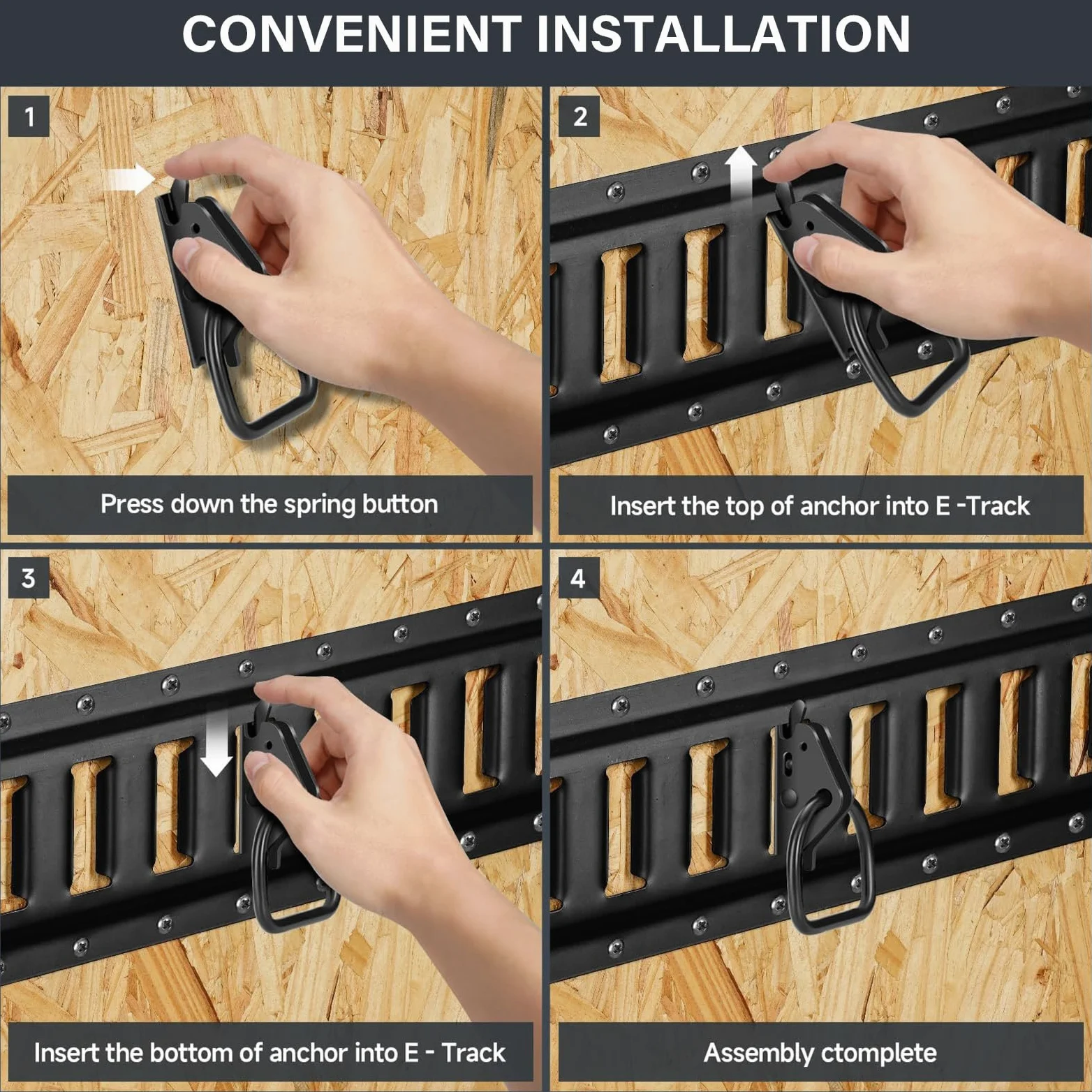 CONVENIENT INSTALLATION

1

Press down the spring button

2

Insert the top of anchor into E -Track

3

Insert the bottom of anchor into E - Track

4

Assembly ctomplete