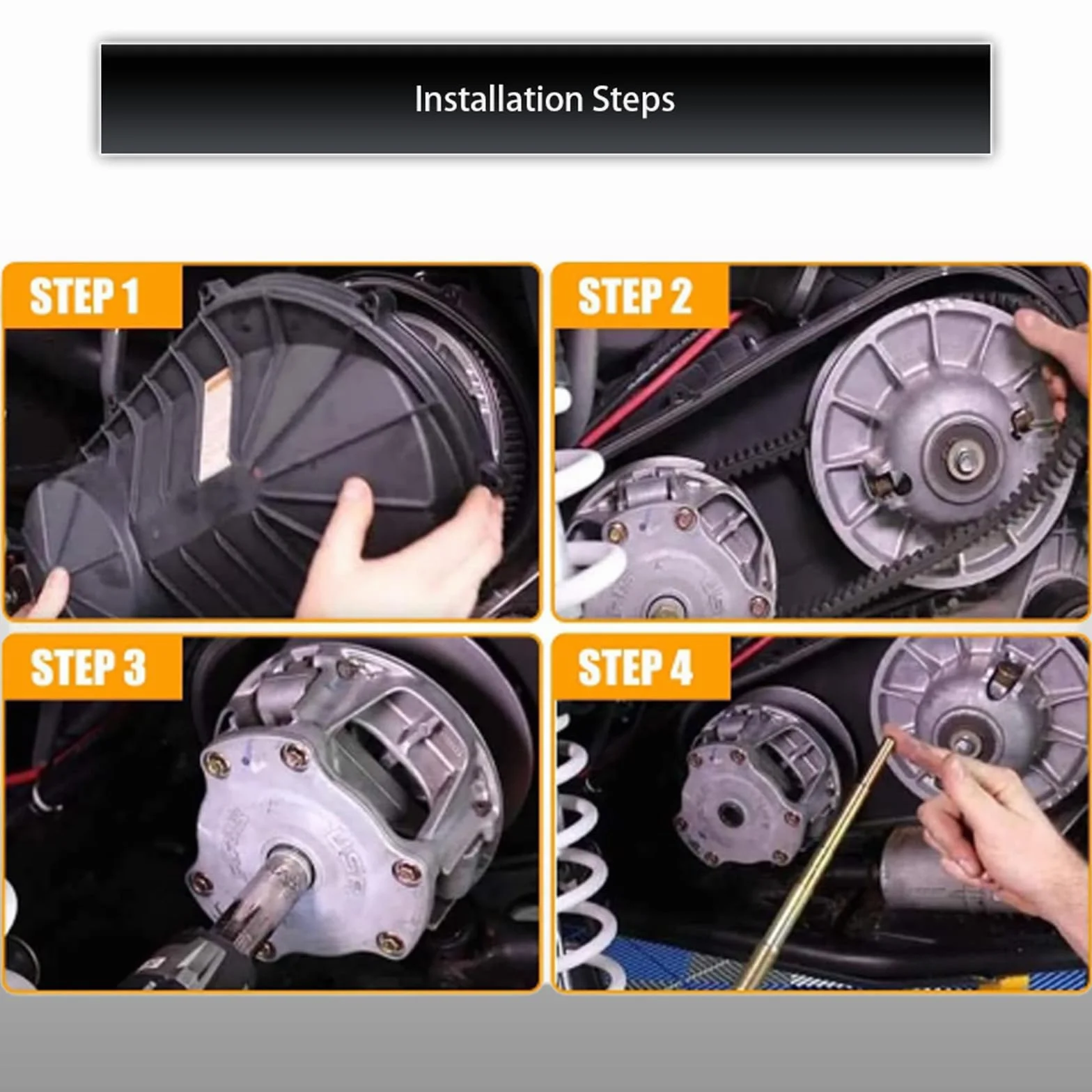 Installation Steps

STEP 1

STEP 2

STEP 3

STEP 4