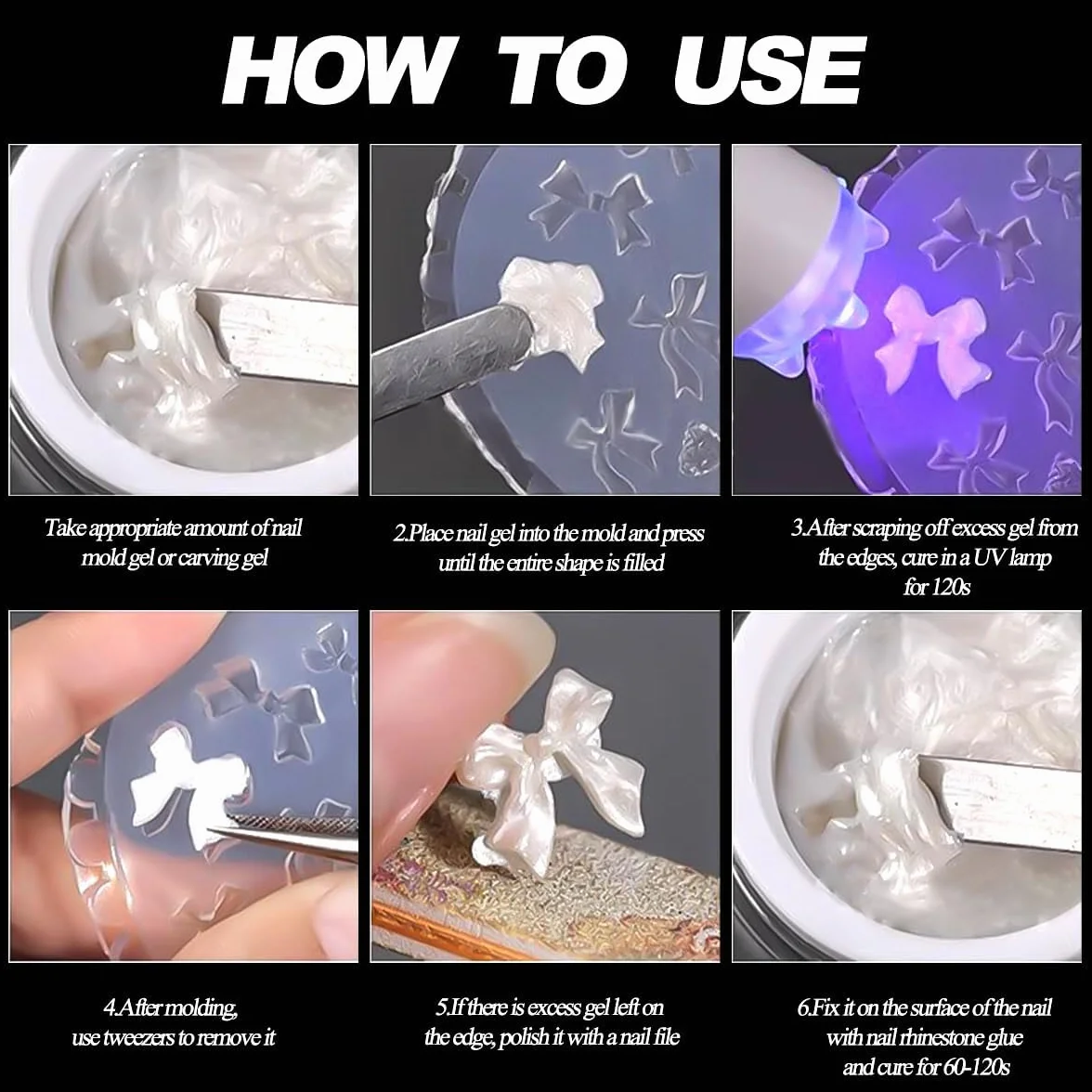 HOW TO USE

Take appropriate amount of nail mold gel or carving gel

2.Place nail gel into the mold and press until the entire shape is filled

3.After scraping off excess gel from the edges, cure in a UV lamp for 120s

4.After molding, use tweezers to remove it

5.If there is excess gel left on the edge, polish it with a nail file

6.Fix it on the surface of the nail with nail rhinestone glue and cure for 60-120s