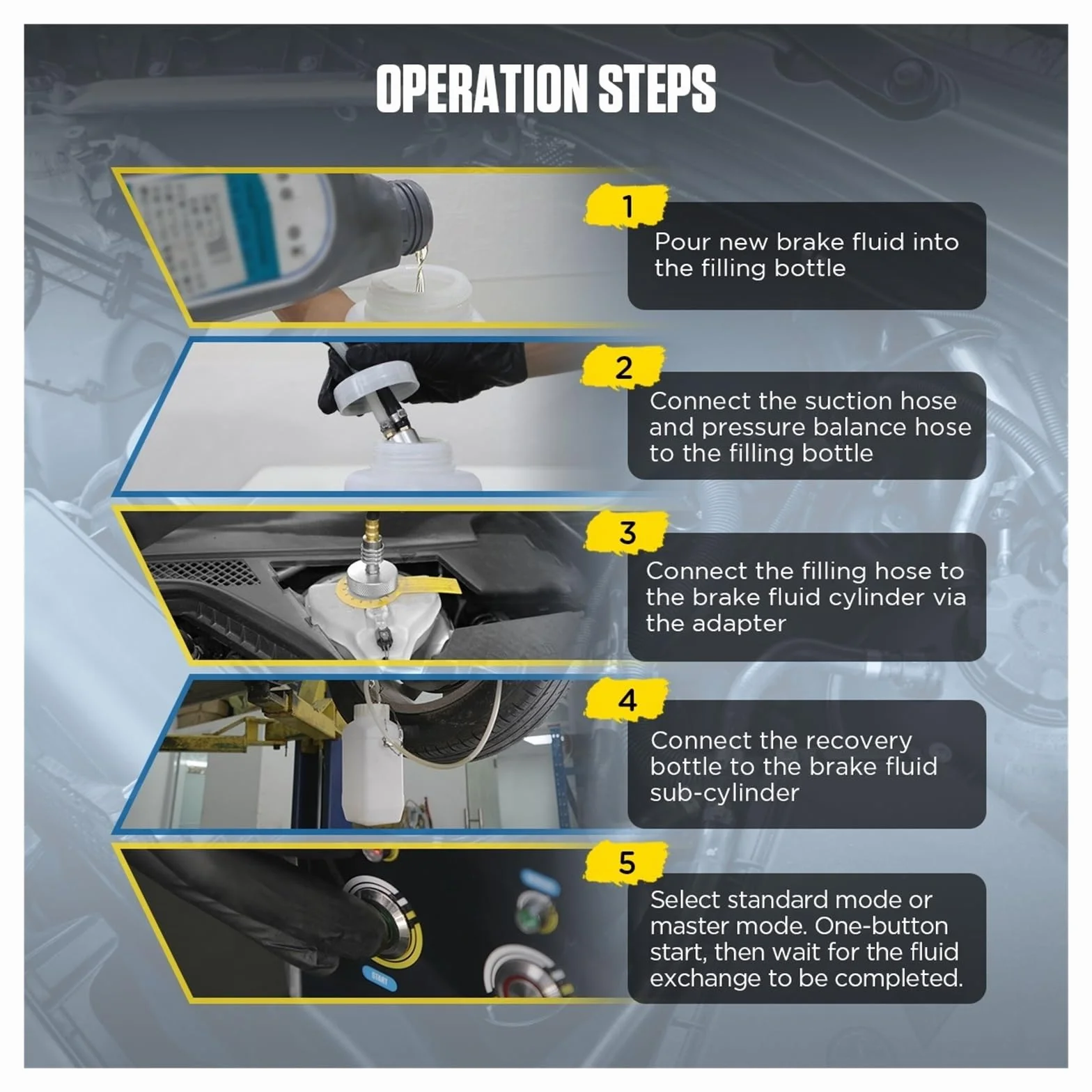 OPERATION STEPS

1
Pour new brake fluid into the filling bottle

2
Connect the suction hose and pressure balance hose to the filling bottle

3
Connect the filling hose to the brake fluid cylinder via the adapter

4
Connect the recovery bottle to the brake fluid sub-cylinder

5
Select standard mode or master mode. One-button start, then wait for the fluid exchange to be completed.

START