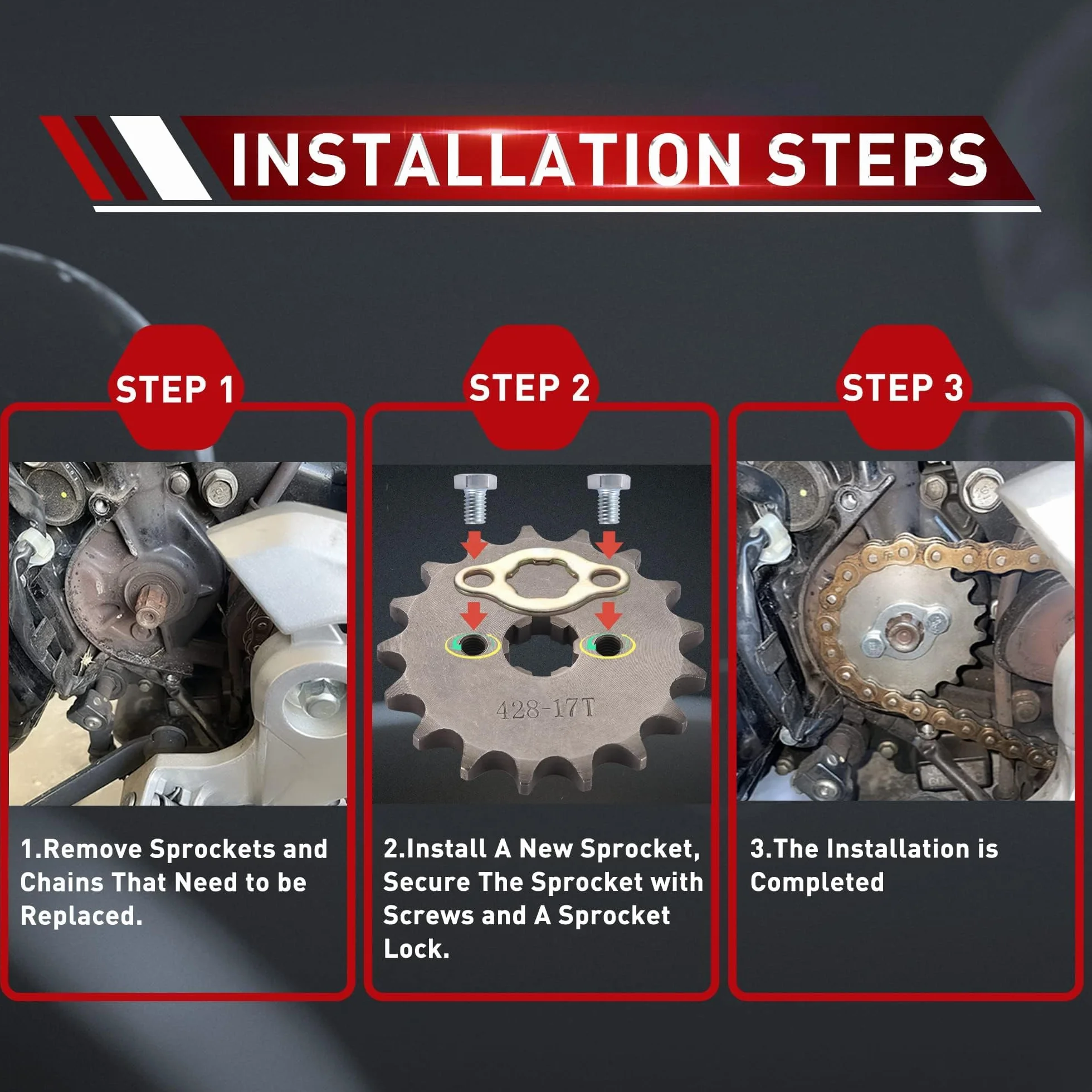 INSTALLATION STEPS

STEP 1

1.Remove Sprockets and Chains That Need to be Replaced.

STEP 2

428-17T

2.Install A New Sprocket, Secure The Sprocket with Screws and A Sprocket Lock.

STEP 3

3.The Installation is Completed