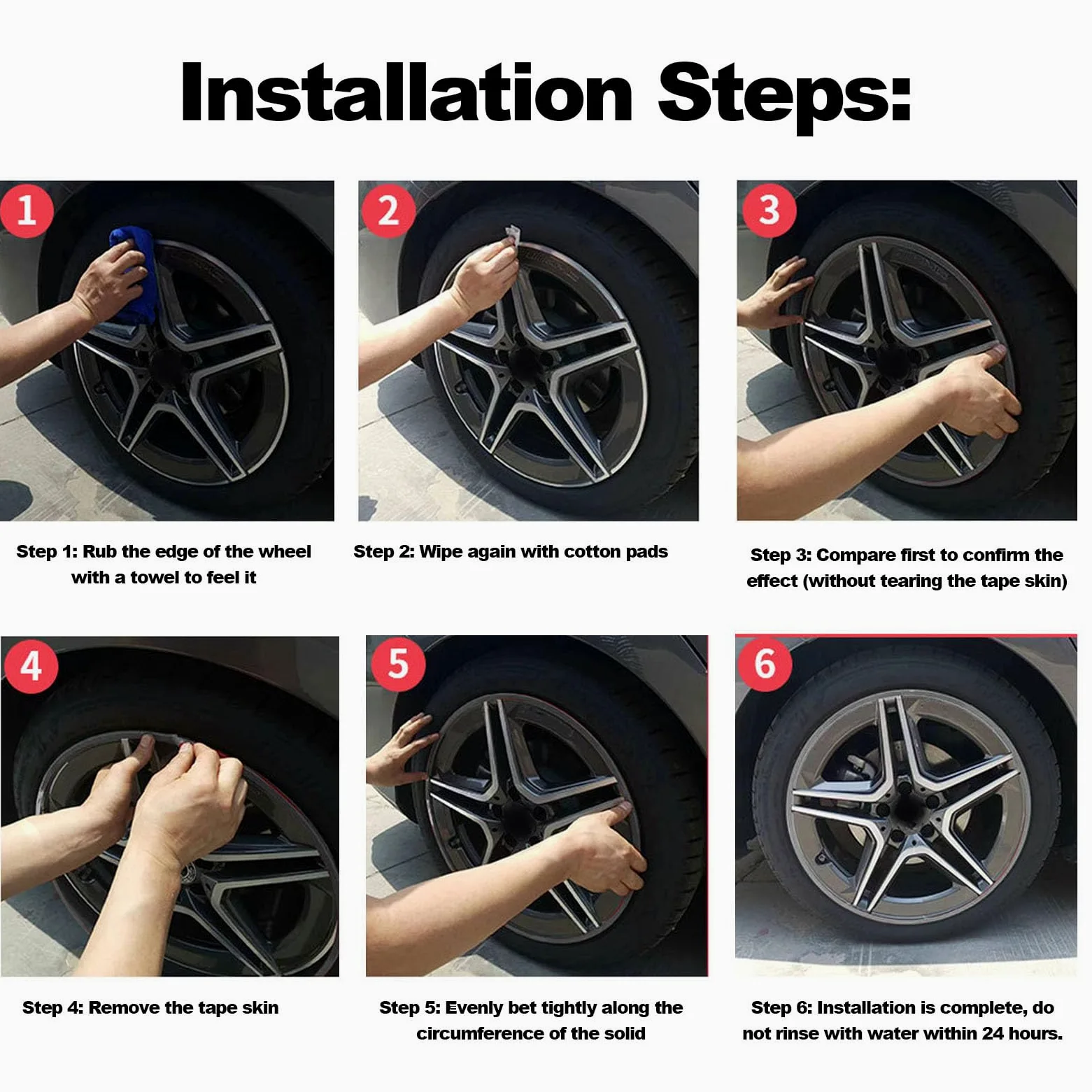 Installation Steps:

1

Step 1: Rub the edge of the wheel with a towel to feel it

2

Step 2: Wipe again with cotton pads

3

Step 3: Compare first to confirm the effect (without tearing the tape skin)

4

Step 4: Remove the tape skin

5

Step 5: Evenly bet tightly along the circumference of the solid

6

Step 6: Installation is complete, do not rinse with water within 24 hours.