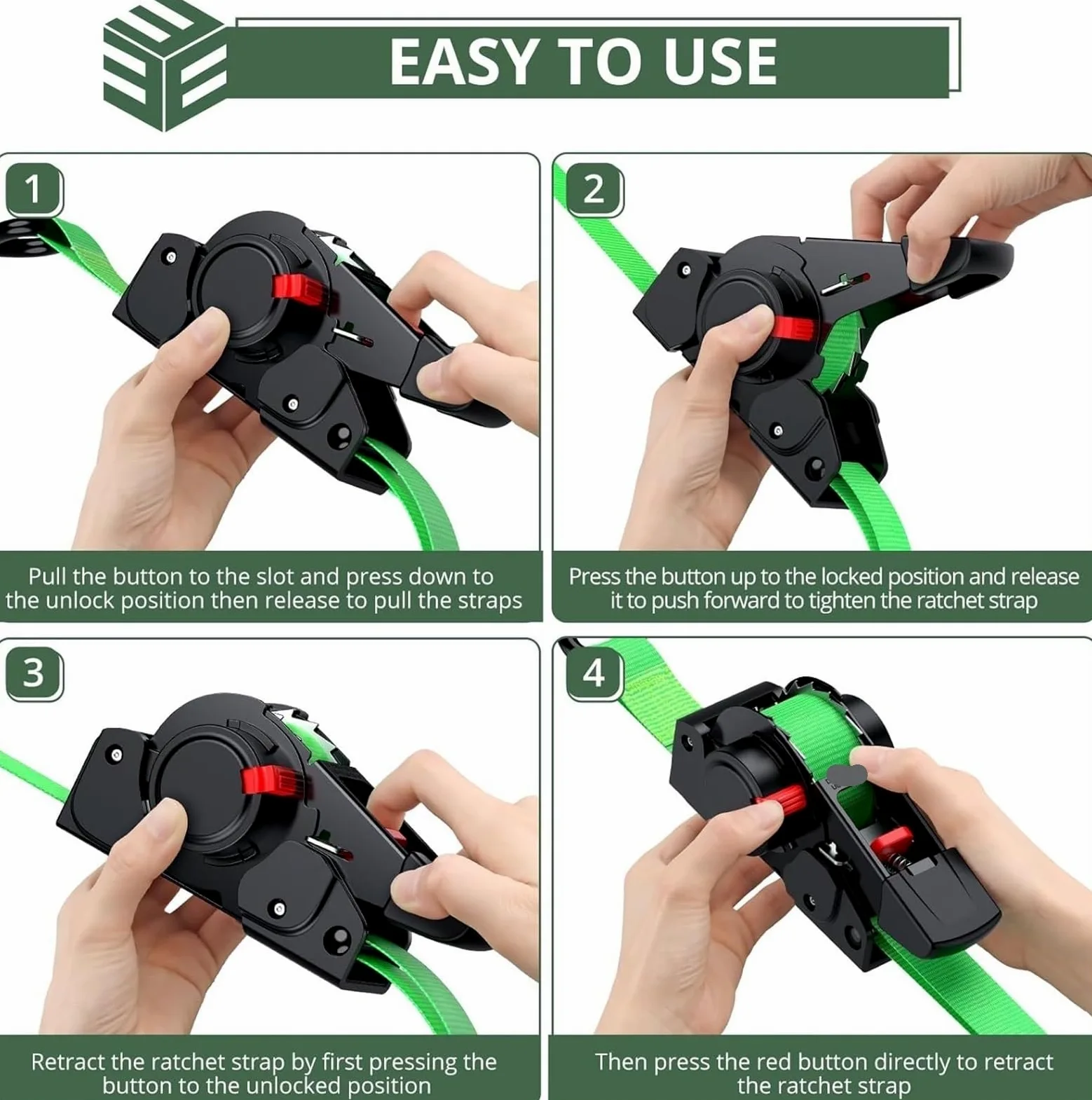 EASY TO USE

1

Pull the button to the slot and press down to the unlock position then release to pull the straps

2

Press the button up to the locked position and release it to push forward to tighten the ratchet strap

3

Retract the ratchet strap by first pressing the button to the unlocked position

4

Then press the red button directly to retract the ratchet strap