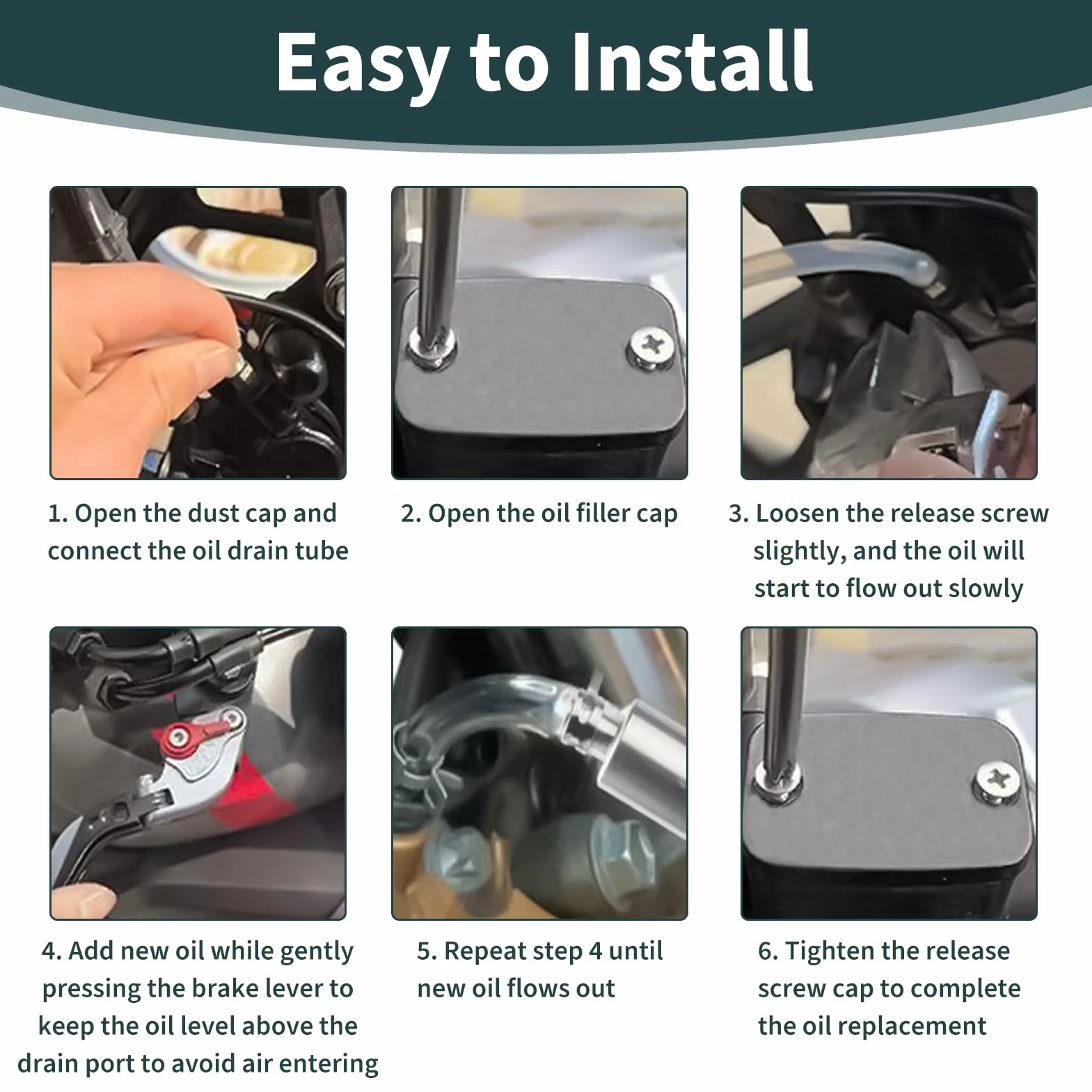 Easy to Install

1. Open the dust cap and connect the oil drain tube

2. Open the oil filler cap

3. Loosen the release screw slightly, and the oil will start to flow out slowly

4. Add new oil while gently pressing the brake lever to keep the oil level above the drain port to avoid air entering

5. Repeat step 4 until new oil flows out

6. Tighten the release screw cap to complete the oil replacement