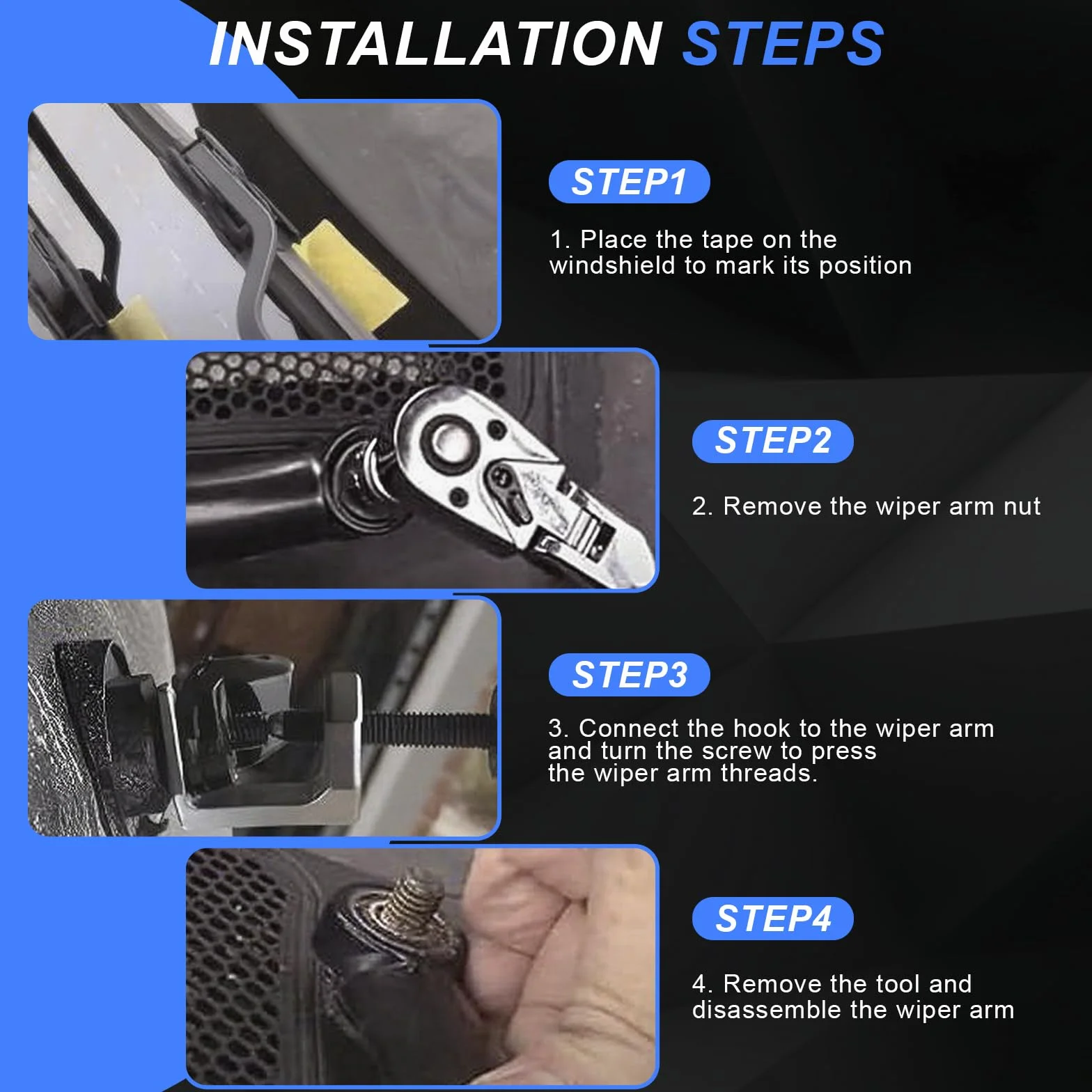 INSTALLATION STEPS

STEP1

1. Place the tape on the windshield to mark its position

STEP2

2. Remove the wiper arm nut

STEP3

3. Connect the hook to the wiper arm and turn the screw to press the wiper arm threads.

STEP4

4. Remove the tool and disassemble the wiper arm