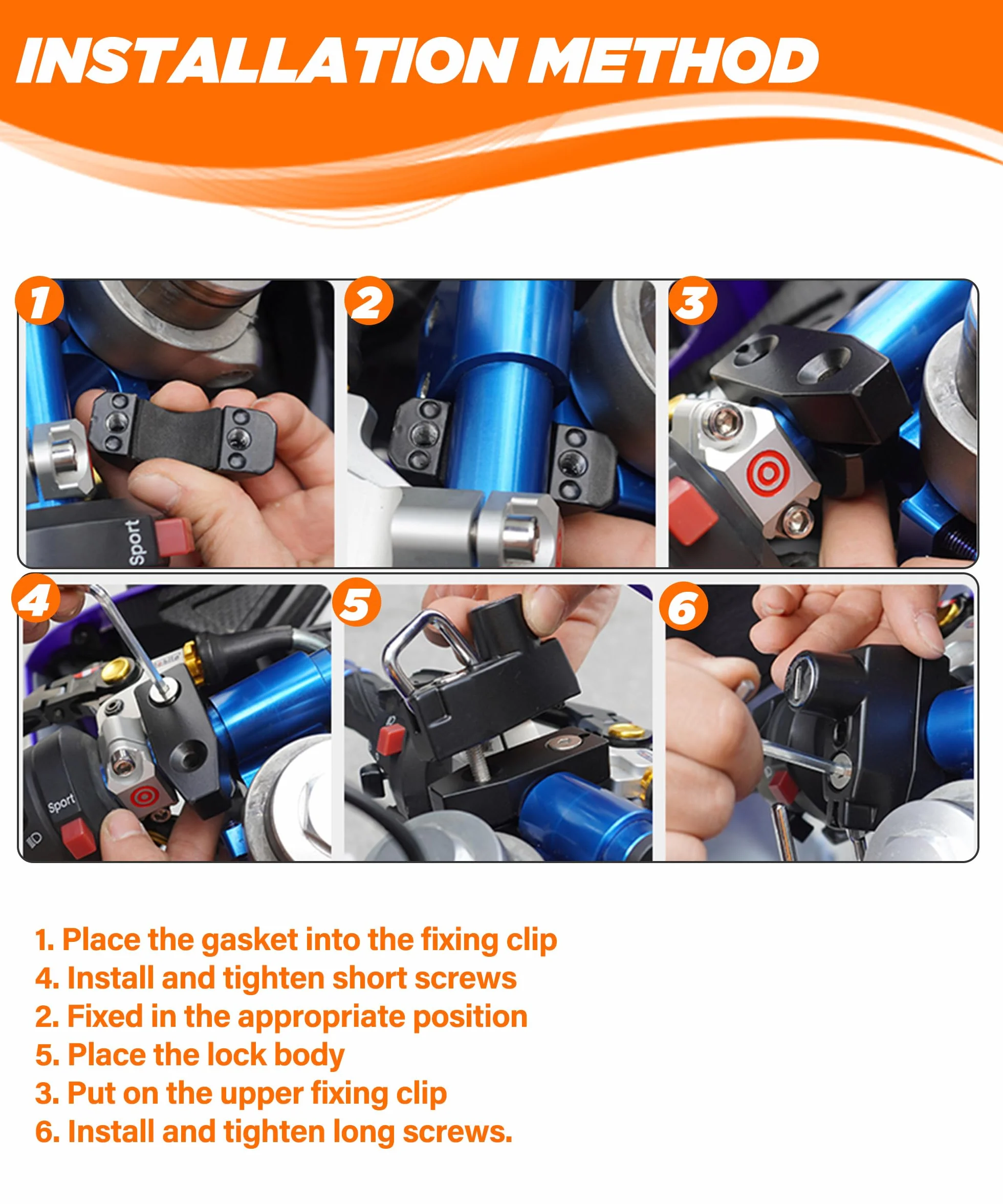 INSTALLATION METHOD

1

Sport

2

3

4

Sport

5

6

1. Place the gasket into the fixing clip
4. Install and tighten short screws
2. Fixed in the appropriate position
5. Place the lock body
3. Put on the upper fixing clip
6. Install and tighten long screws.