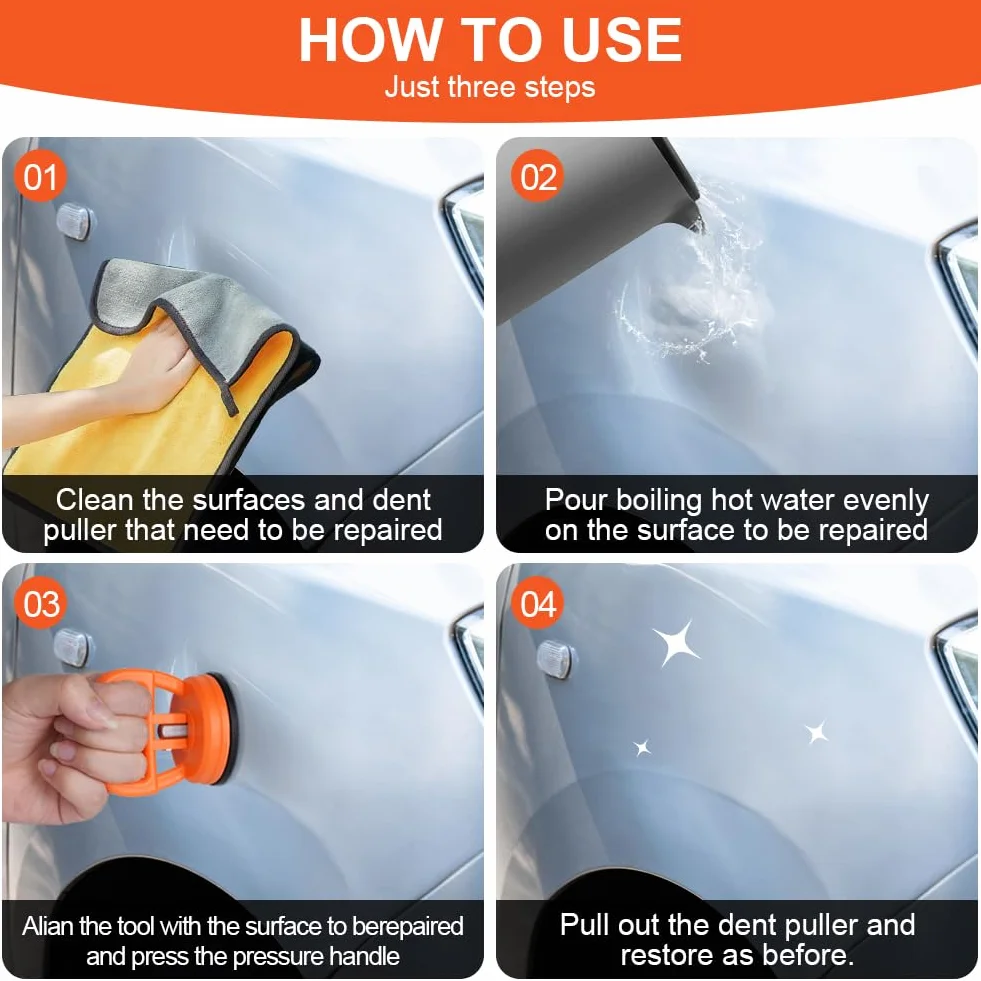 HOW TO USE
Just three steps

01
Clean the surfaces and dent puller that need to be repaired

02
Pour boiling hot water evenly on the surface to be repaired

03
Alian the tool with the surface to berepaired and press the pressure handle

04
Pull out the dent puller and restore as before.