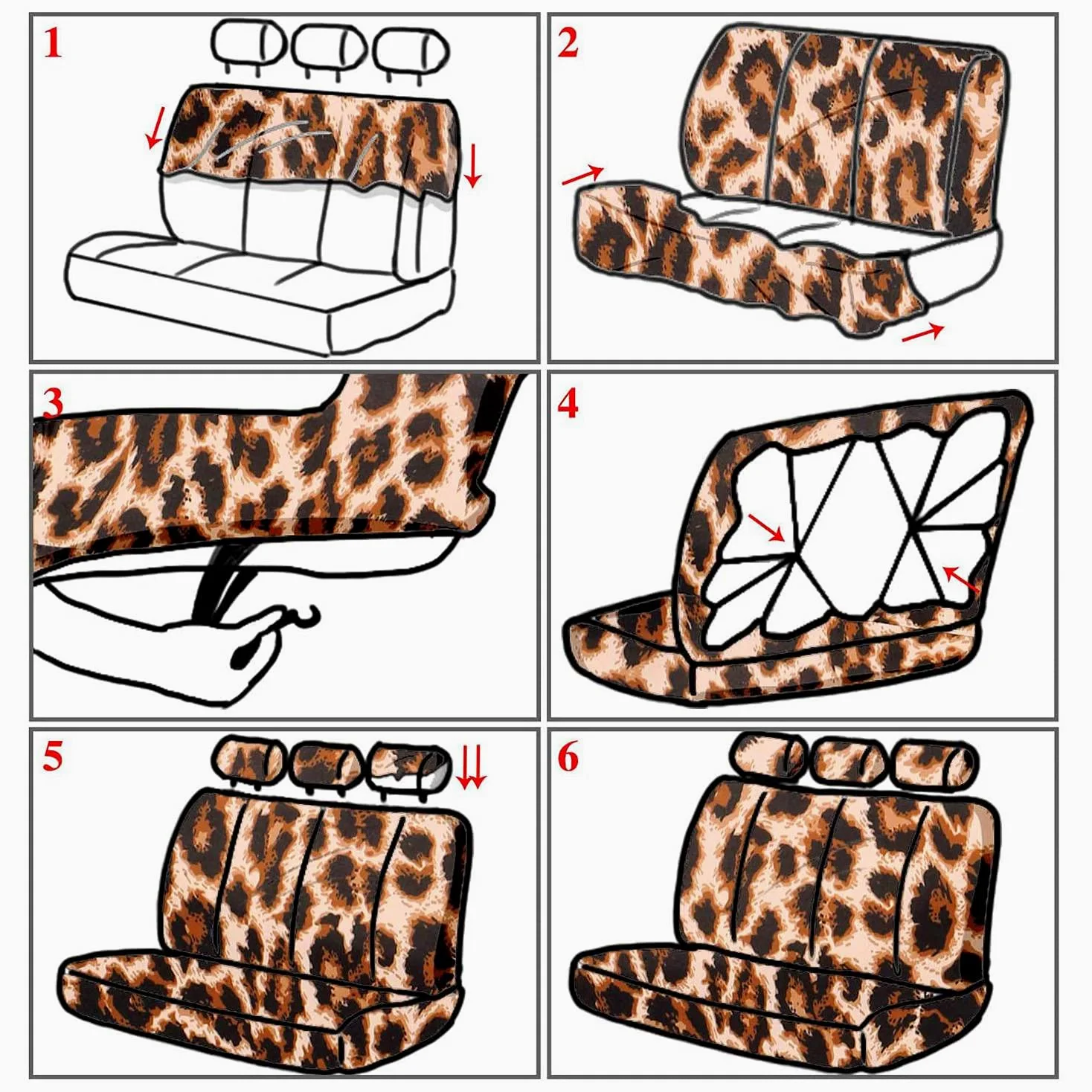 1

2

3

4

5

6