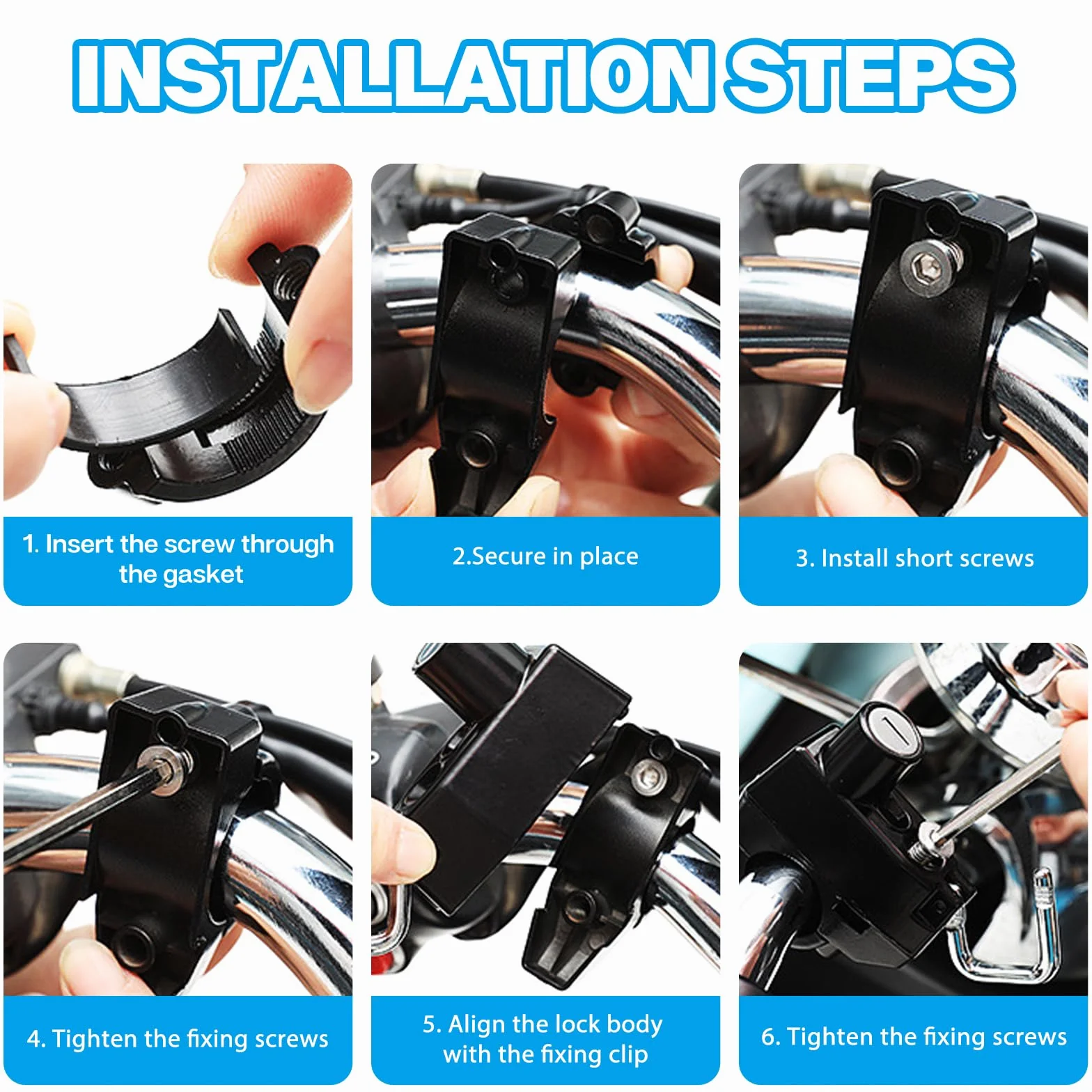 INSTALLATION STEPS

1. Insert the screw through the gasket

2.Secure in place

3. Install short screws

4. Tighten the fixing screws

5. Align the lock body with the fixing clip

6. Tighten the fixing screws